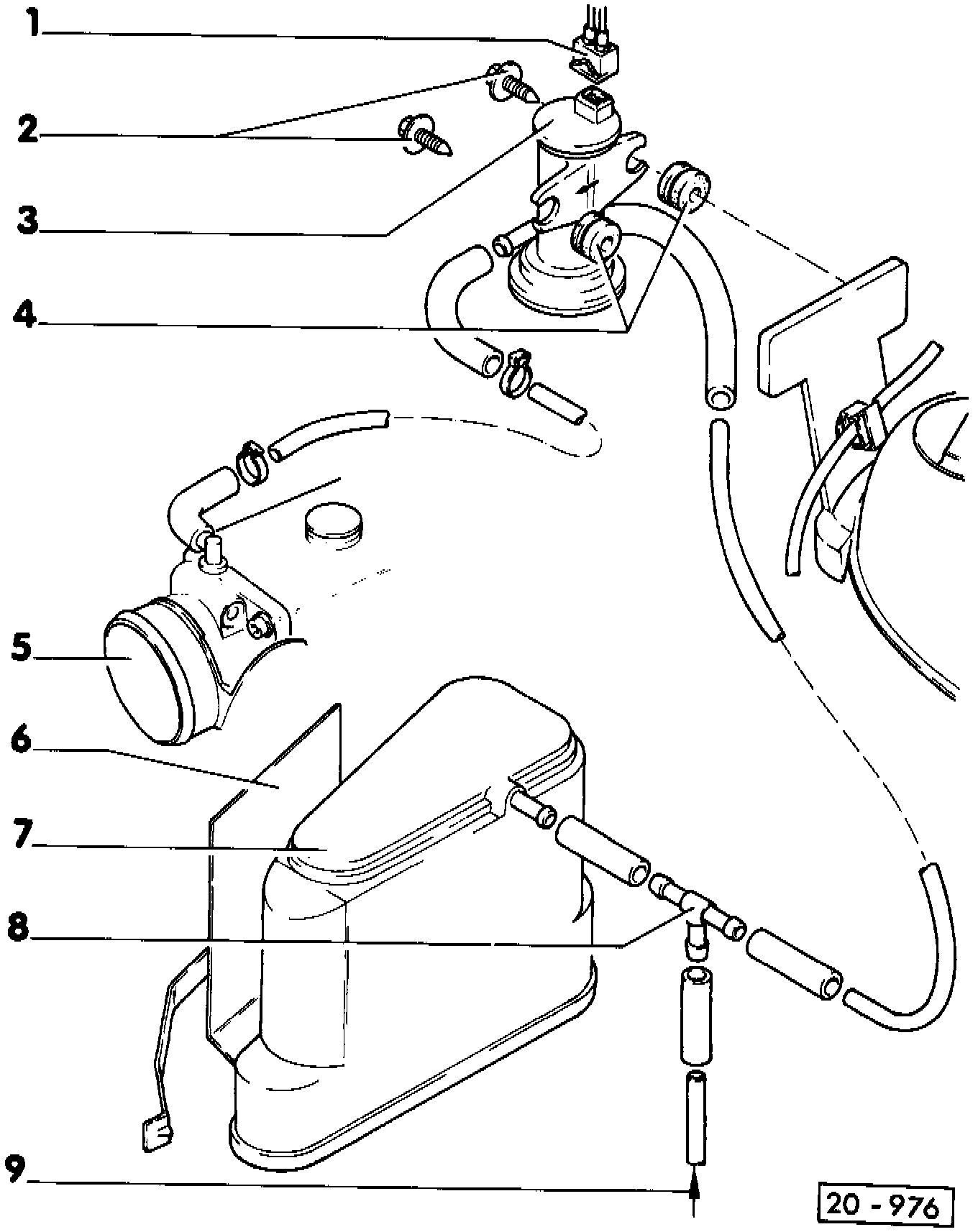 1
2
3
4
5
6
7
8
9
20 - 976