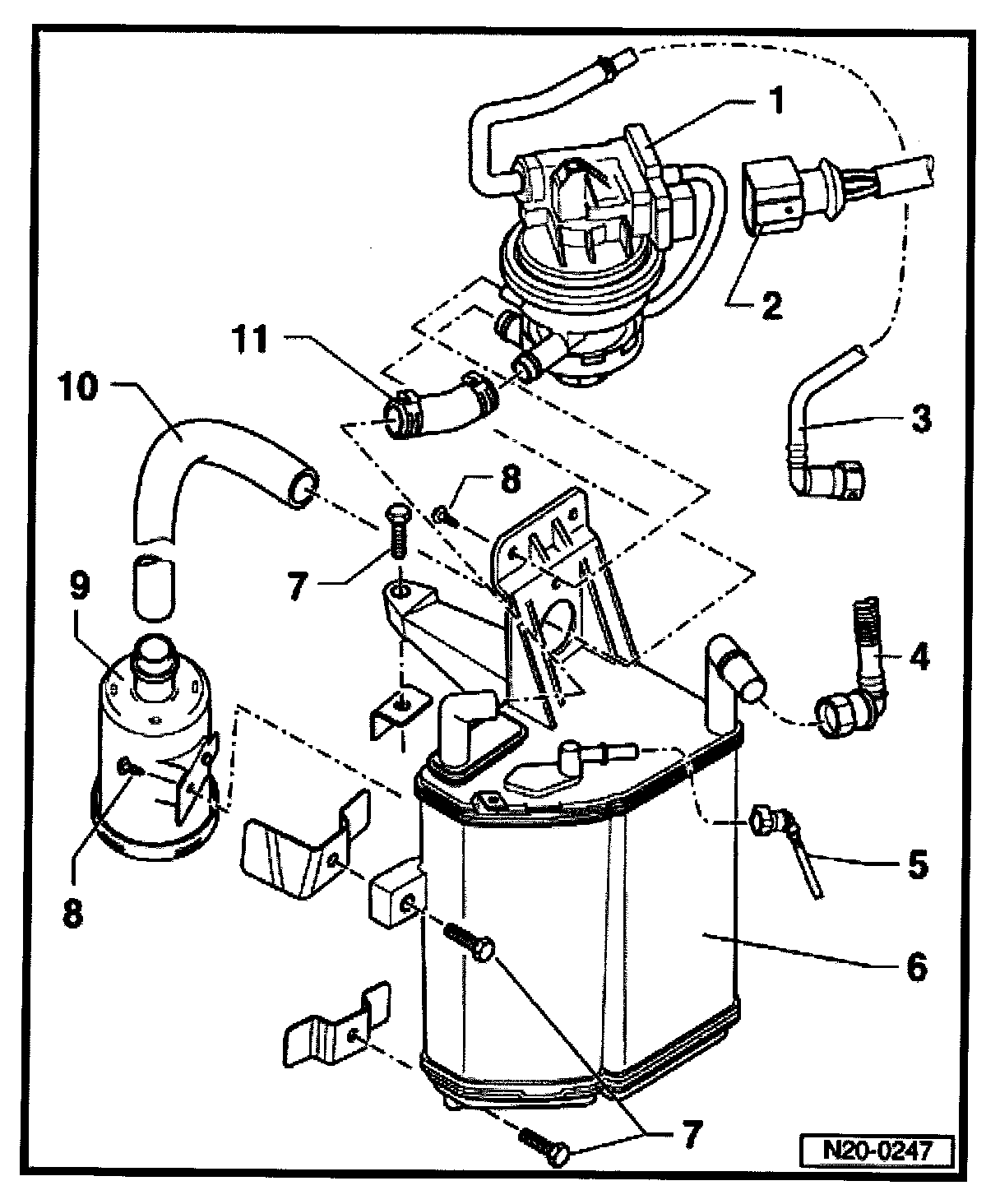 1
2
11
10
3
8
7
9
4
8
5
6
7
N20-0247