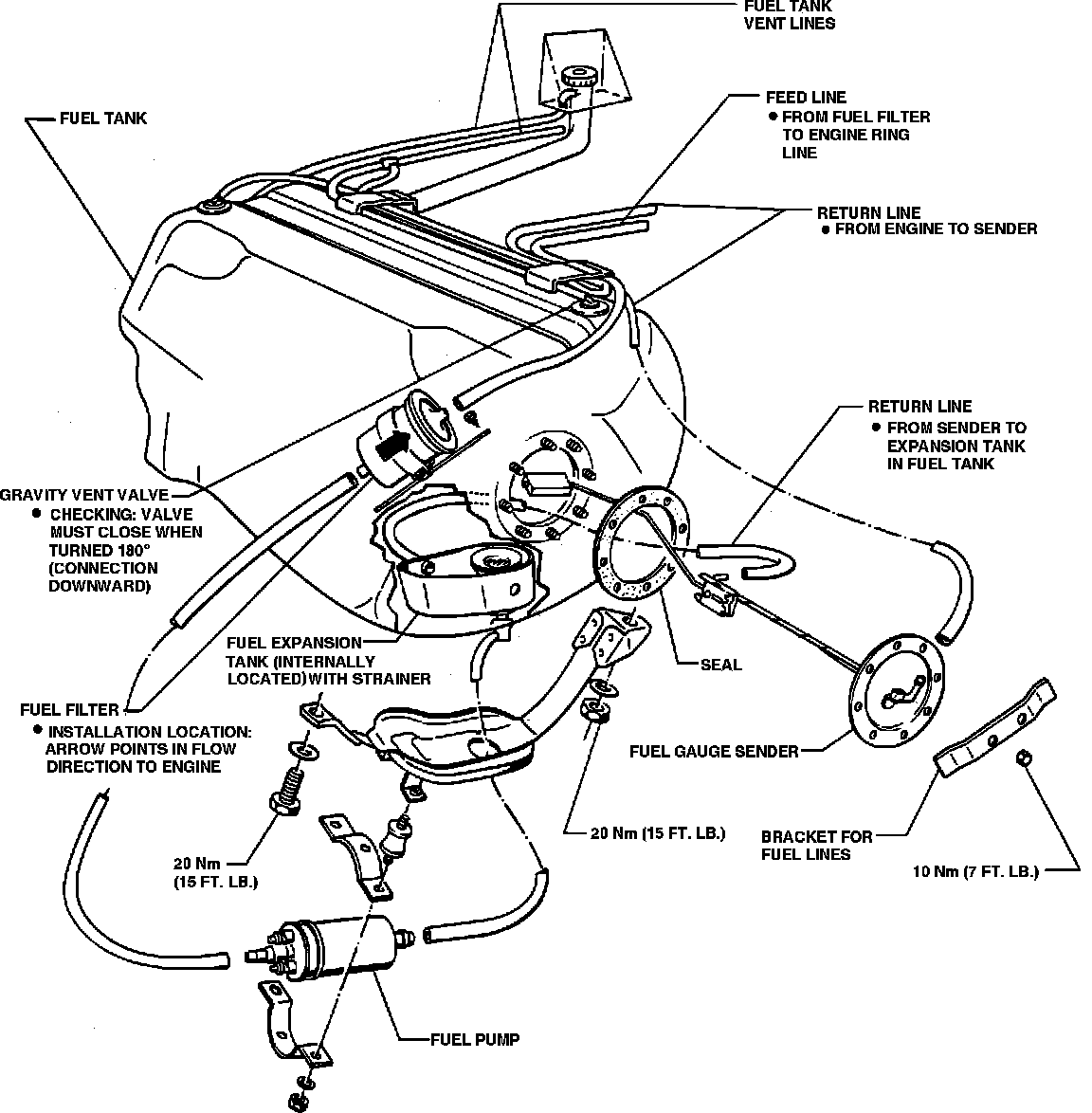 FUEL TANK
VENT LINES

FUEL TANK

FEED LINE
● FROM FUEL FILTER TO ENGINE RING LINE

RETURN LINE
● FROM ENGINE TO SENDER

RETURN LINE
● FROM SENDER TO EXPANSION TANK IN FUEL TANK

GRAVITY VENT VALVE
● CHECKING: VALVE MUST CLOSE WHEN TURNED 180° (CONNECTION DOWNWARD)

FUEL EXPANSION TANK (INTERNALLY LOCATED) WITH STRAINER

SEAL

FUEL FILTER
● INSTALLATION LOCATION: ARROW POINTS IN FLOW DIRECTION TO ENGINE

FUEL GAUGE SENDER

20 Nm (15 FT. LB.)

20 Nm
(15 FT. LB.)

BRACKET FOR
FUEL LINES

10 Nm (7 FT. LB.)

FUEL PUMP