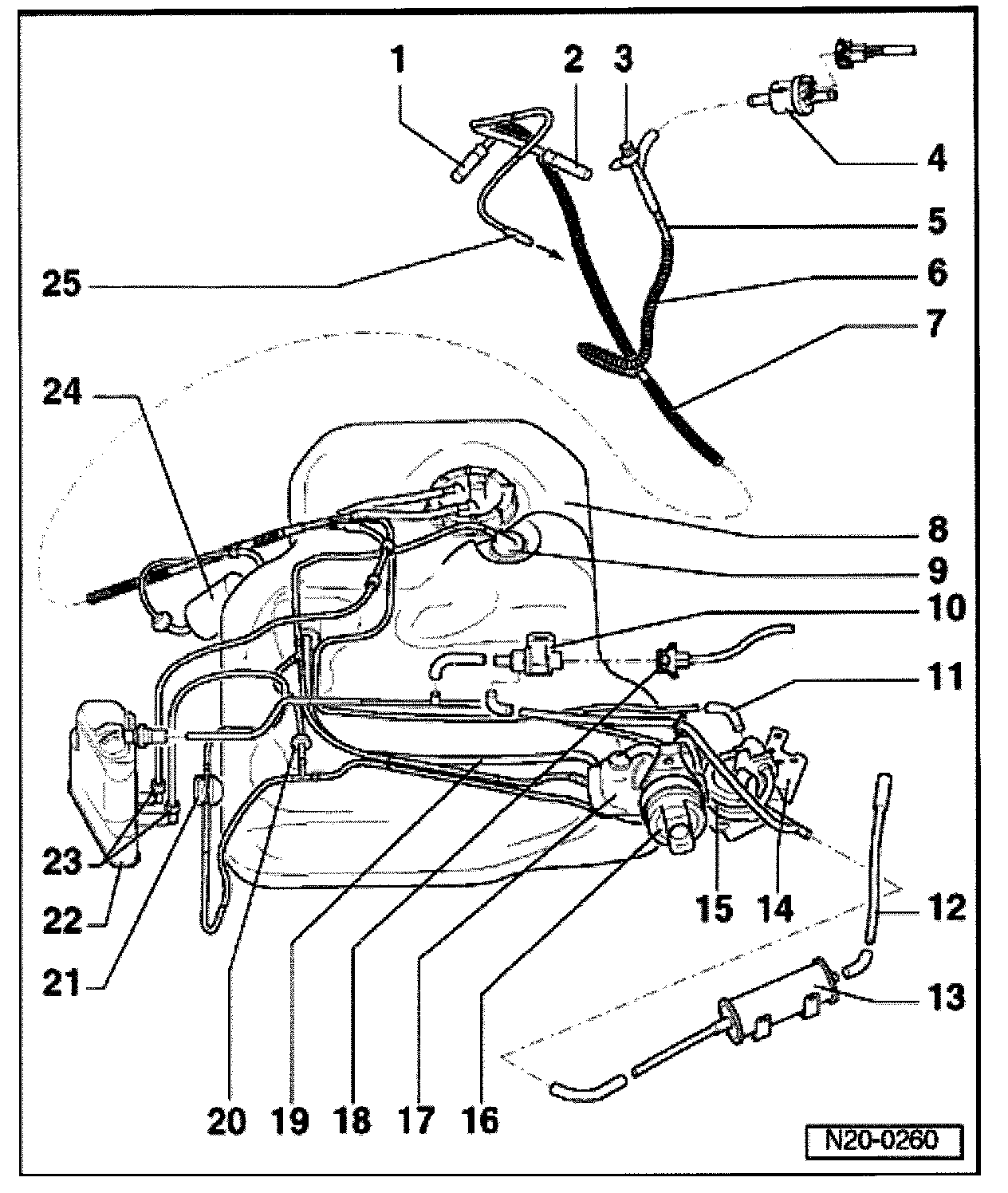 1
2
3
4
5
6
7
25
24
8
9
10
11
23
22
21
15
14
12
13
20
19
18
17
16
N20-0260