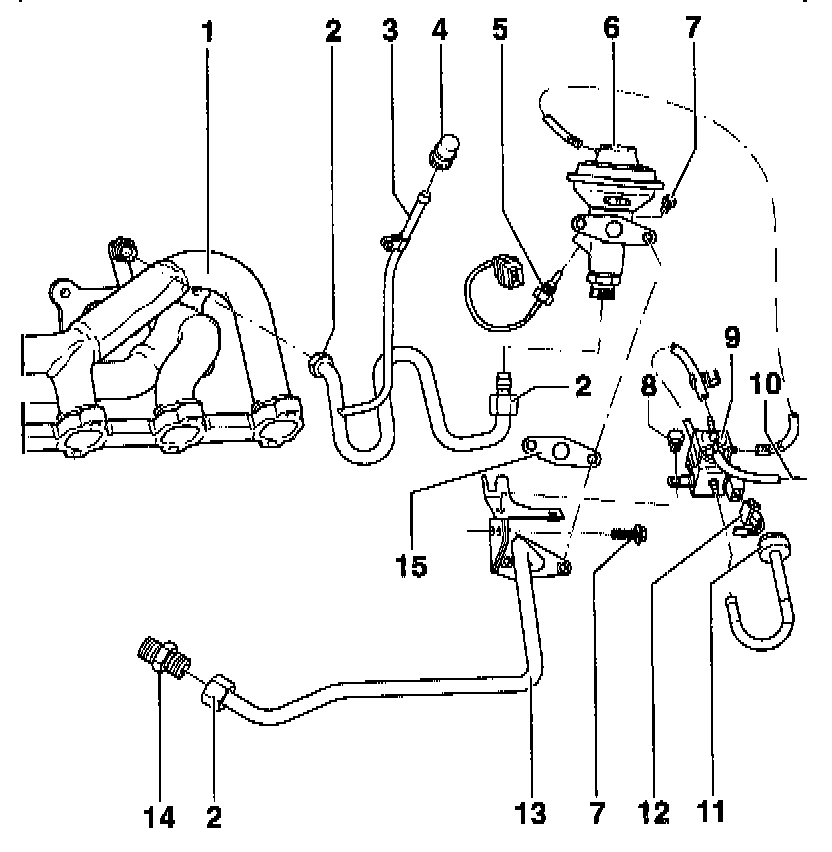 1
2
3
4
5
6
7
9
8
10
2
15
14
2
13
7
12
11