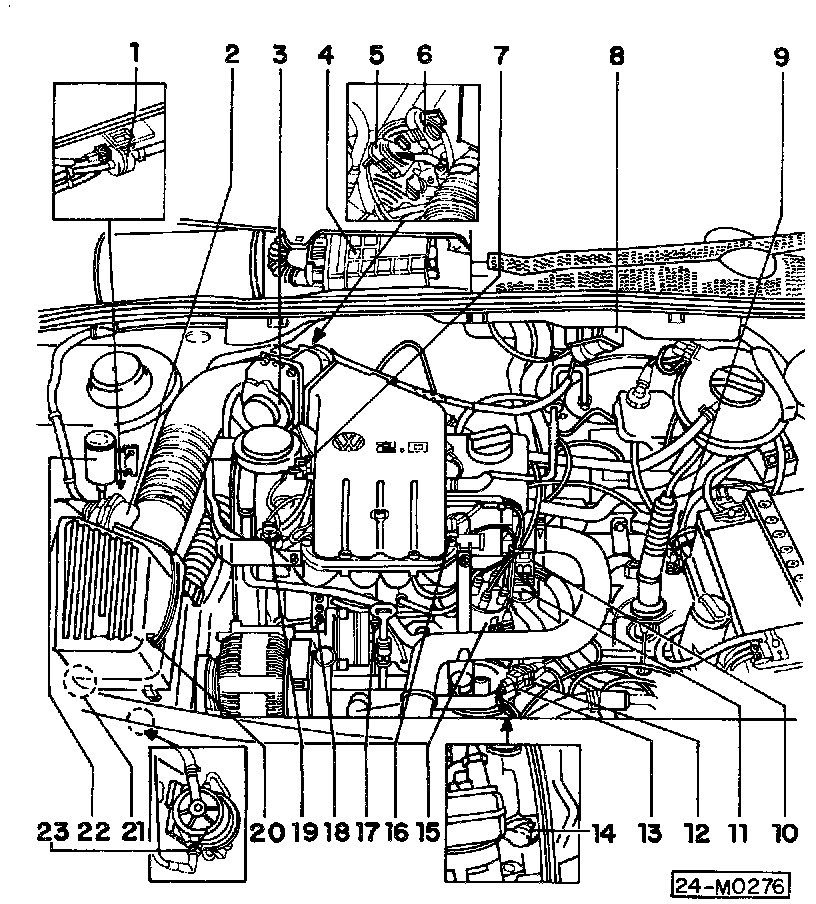 1 2 3 4 5 6 7 8 9

23 22 21 20 19 18 17 16 15 14 13 12 11 10

24-M0276