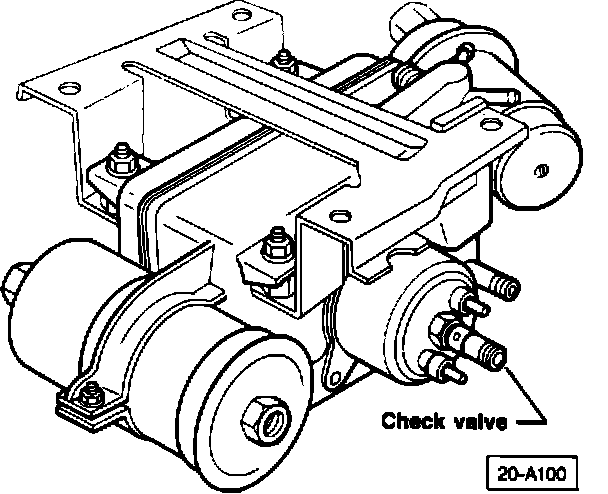 Check valve

20-A100