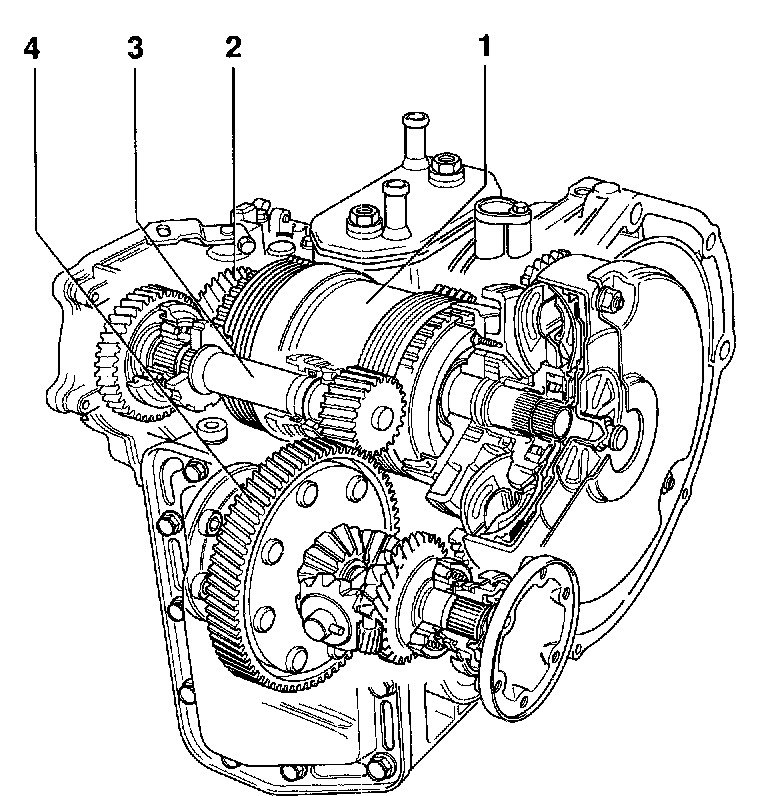 4
3
2
1