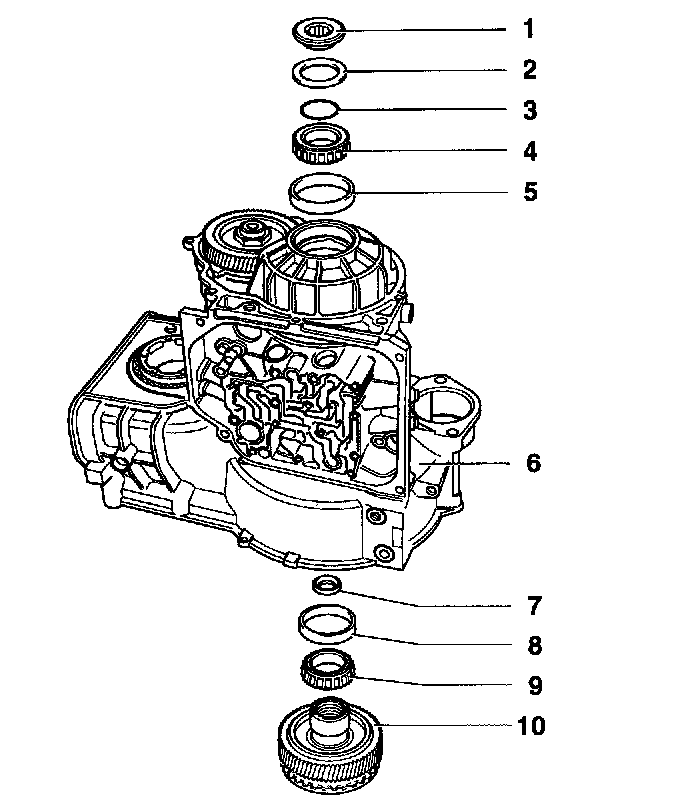 1
2
3
4
5
6
7
8
9
10