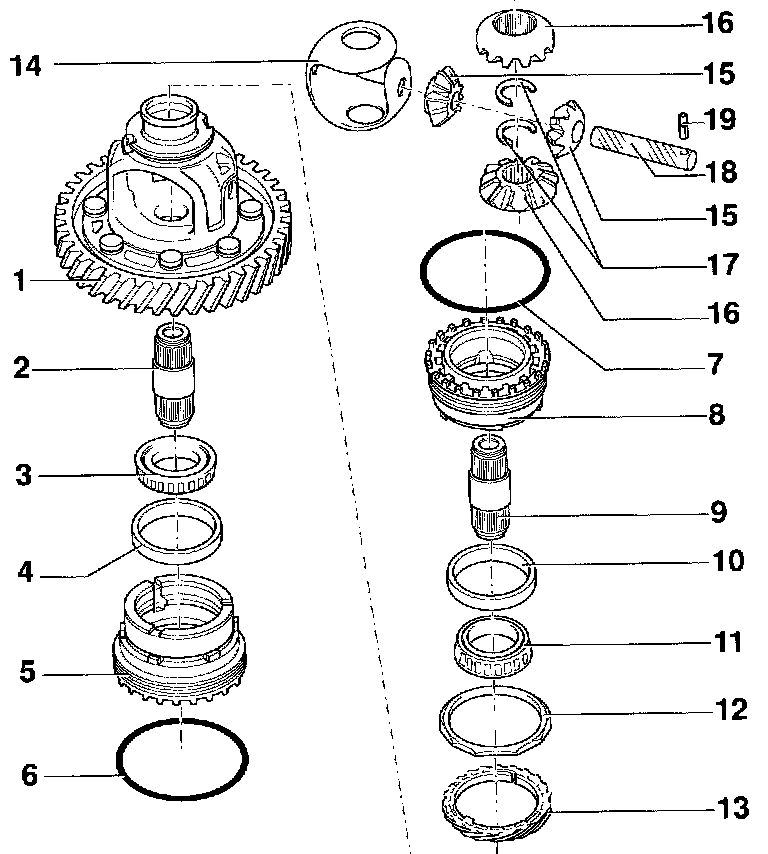 14
1
2
3
4
5
6
16
15
19
18
15
17
16
7
8
9
10
11
12
13