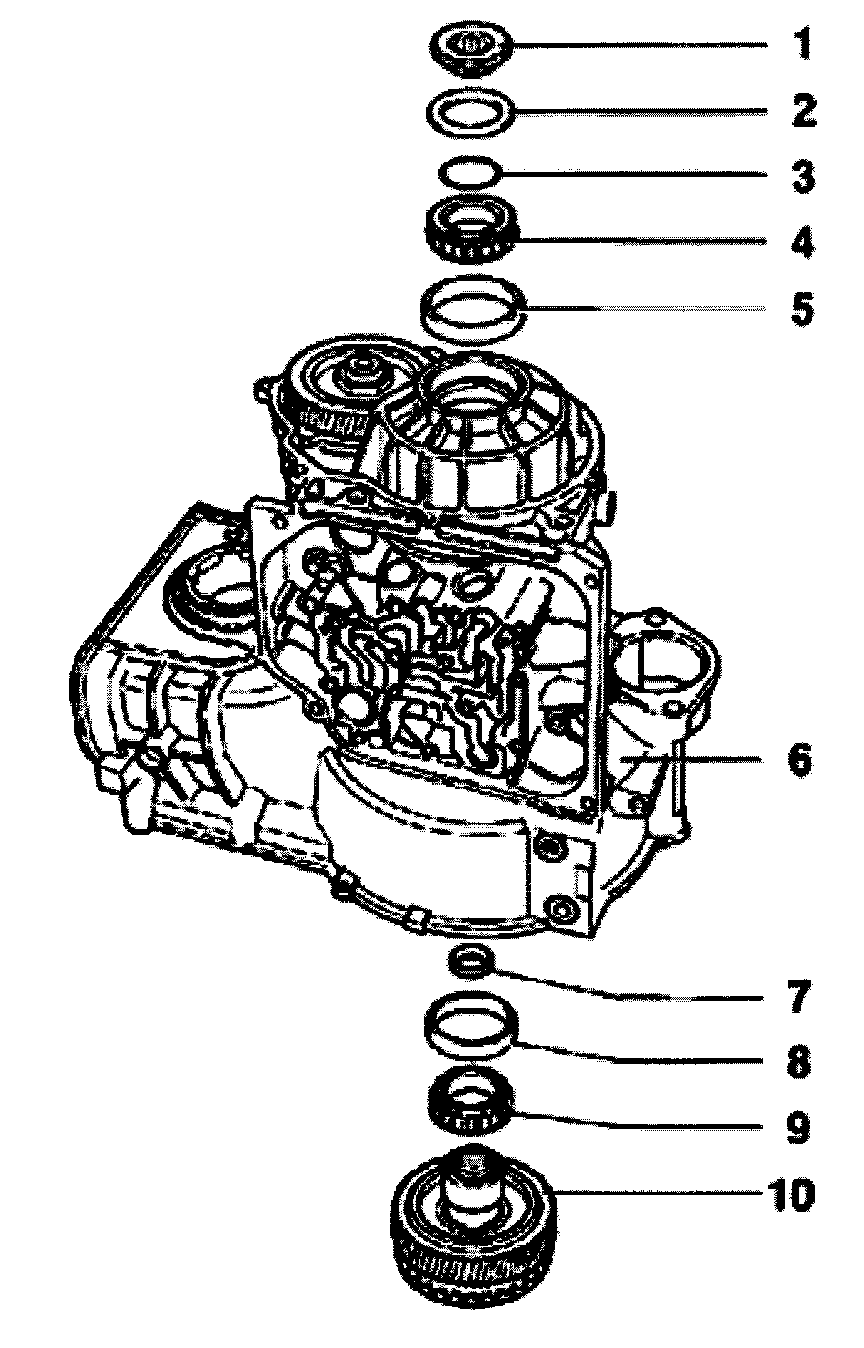 1
2
3
4
5
6
7
8
9
10