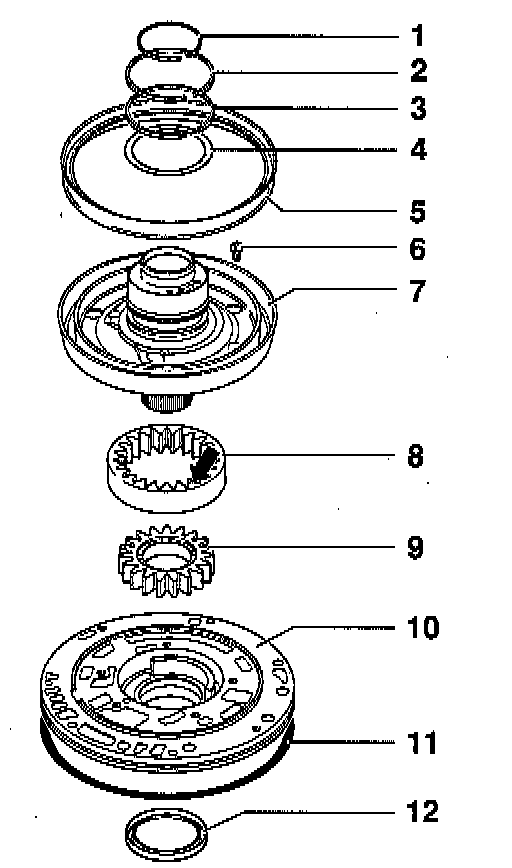 1
2
3
4
5
6
7
8
9
10
11
12