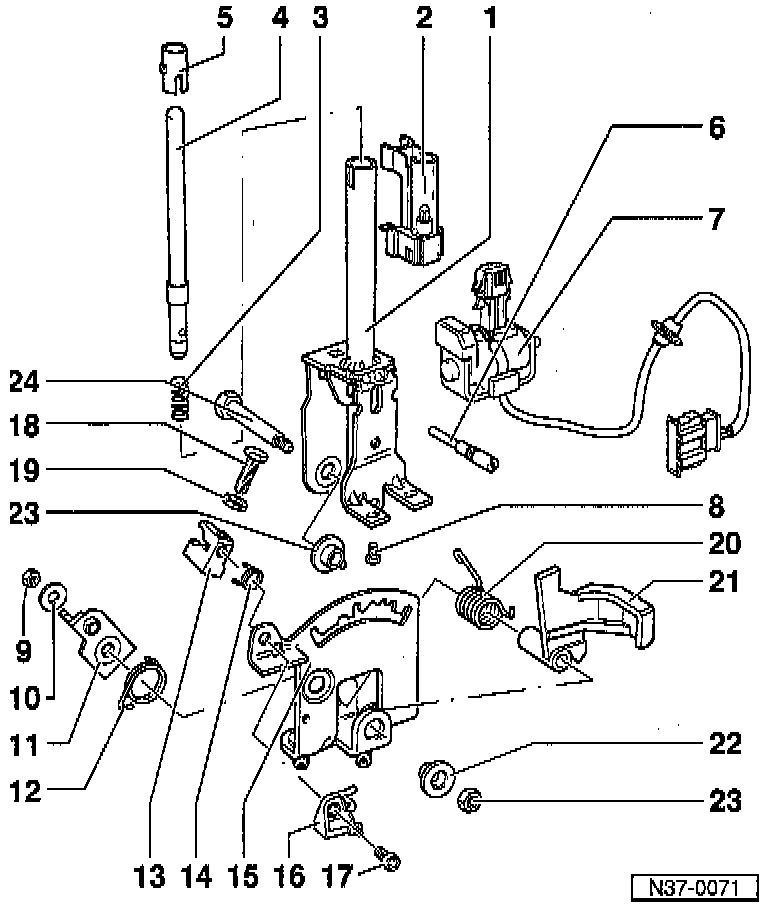 5 4 3 2 1
6
7
24
18
19
23
8
20
21
9
10
11
12
22
23
13 14 15 16 17
N37-0071