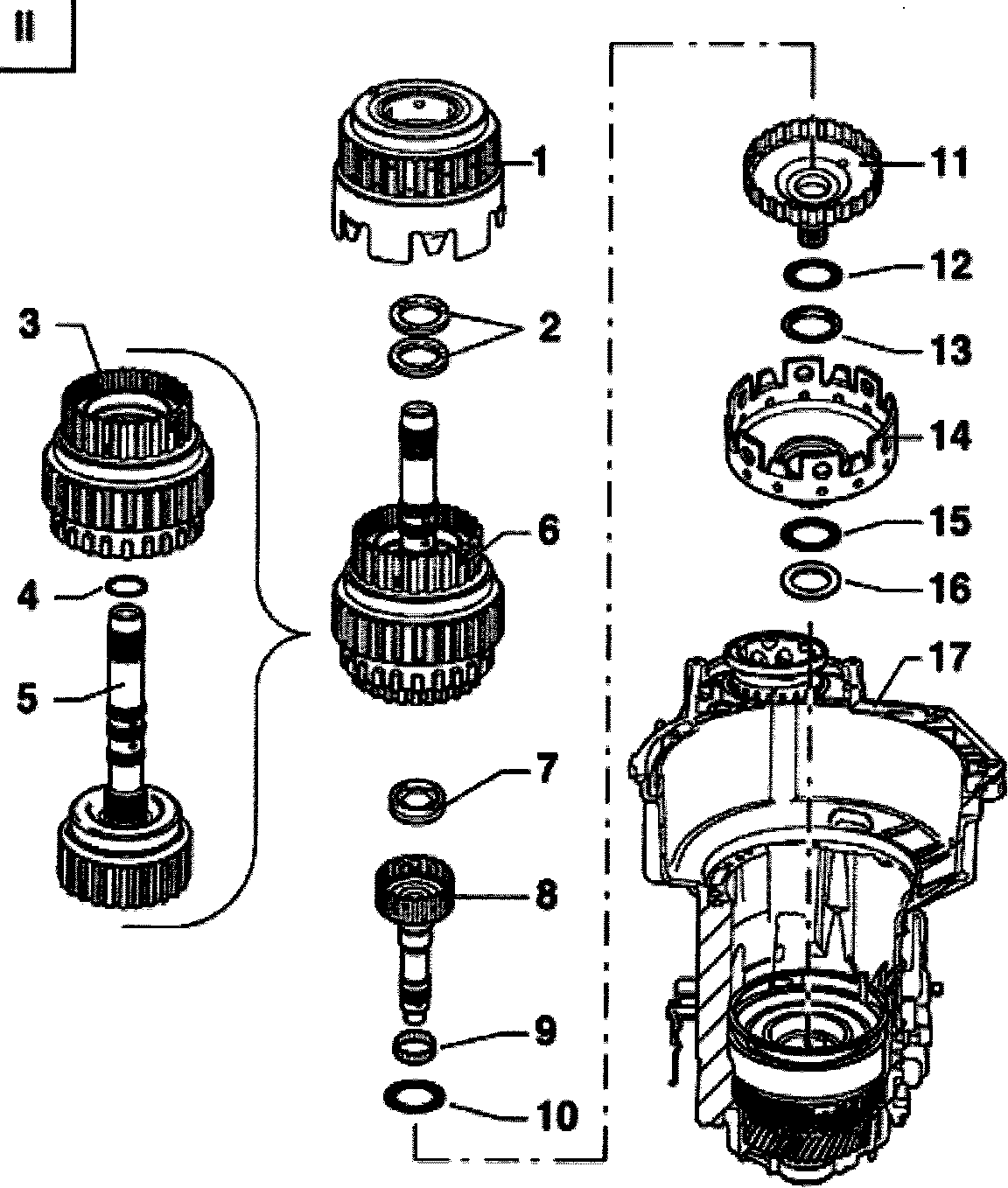 II

1
2
3
4
5
6
7
8
9
10
11
12
13
14
15
16
17