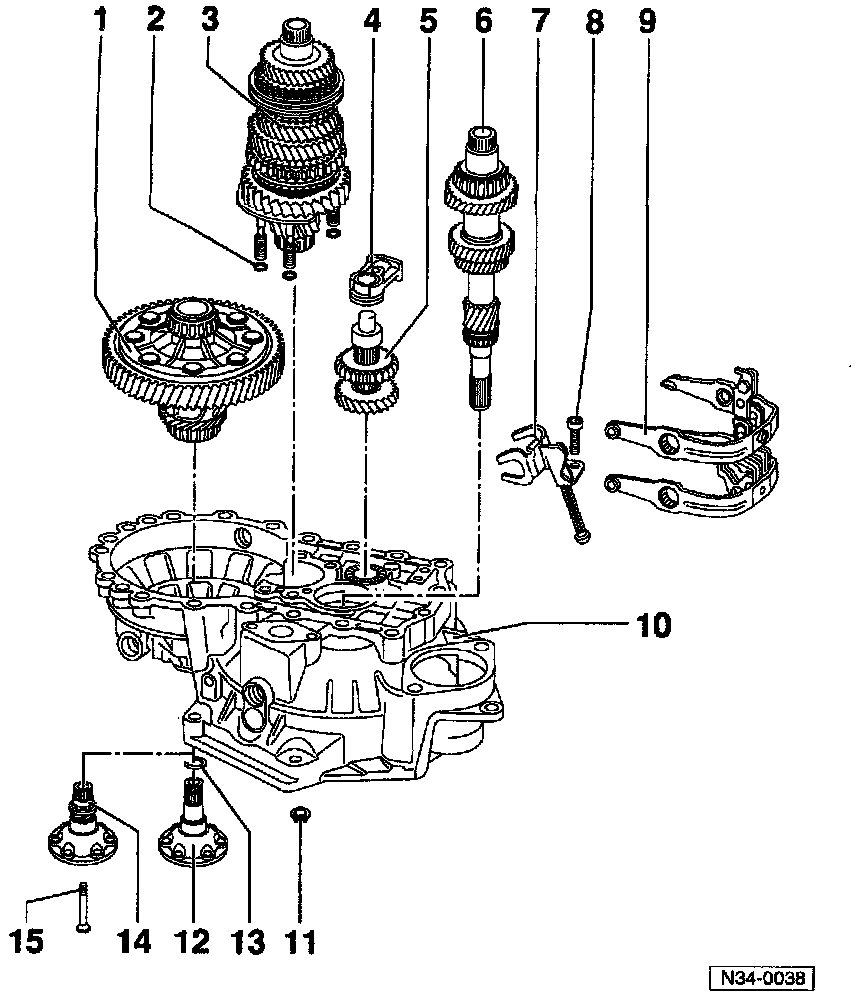 1 2 3 4 5 6 7 8 9

10

15 14 12 13 11

N34-0038