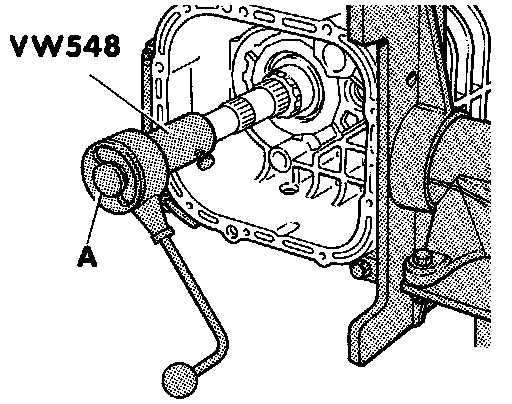 VW548

A