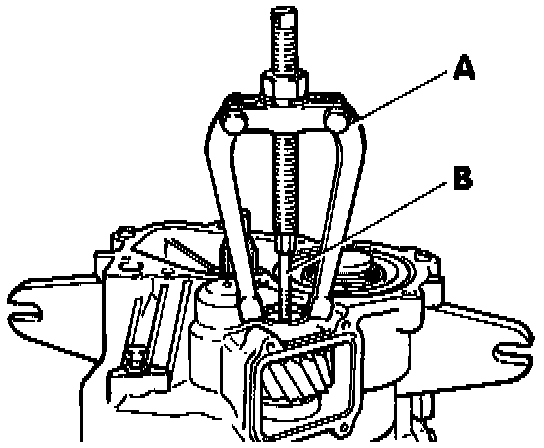 A
B