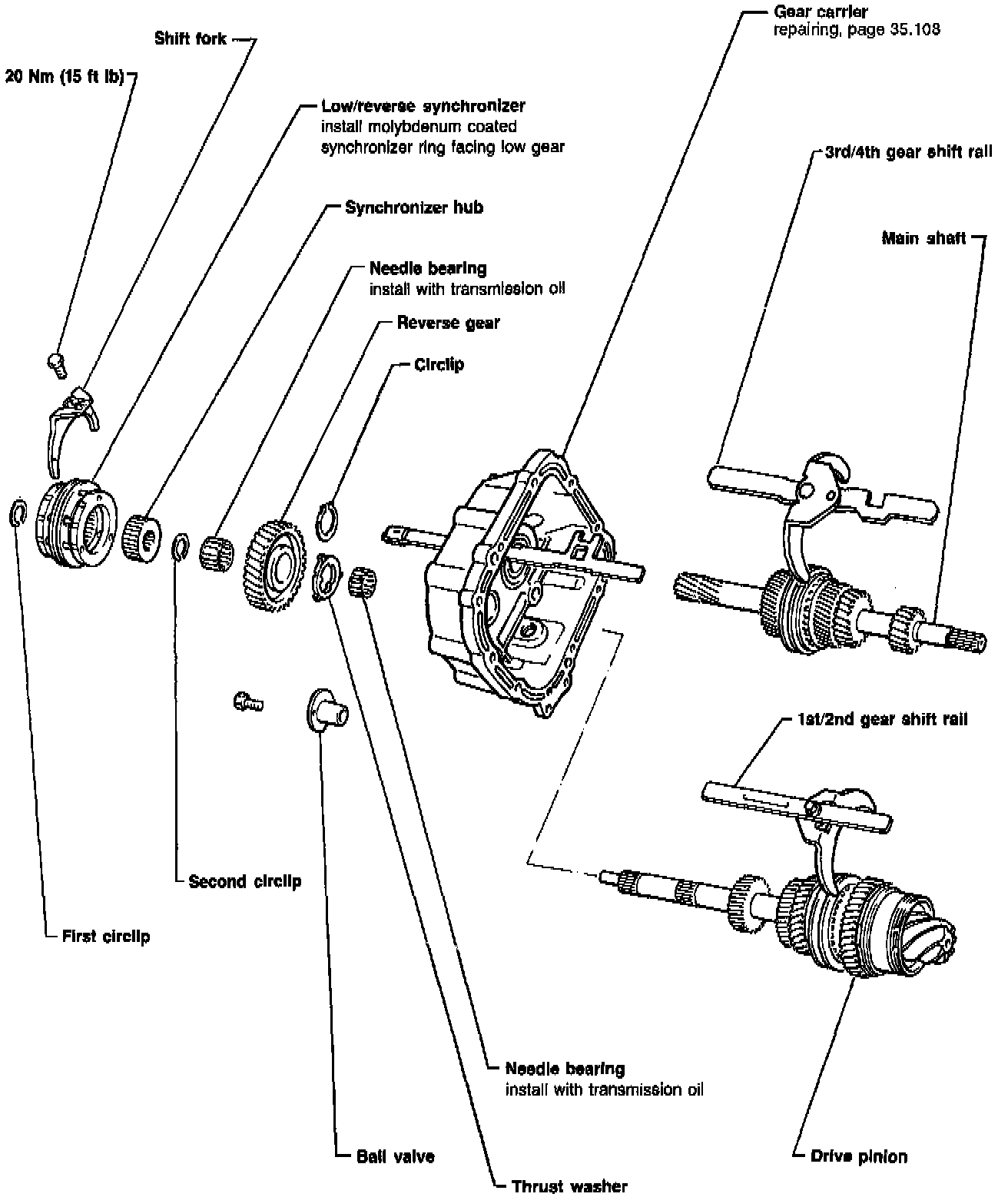 Shift fork

20 Nm (15 ft lb)

Low/reverse synchronizer
install molybdenum coated synchronizer ring facing low gear

Synchronizer hub

Needle bearing
install with transmission oil

Reverse gear

Circlip

Gear carrier
repairing, page 35.108

3rd/4th gear shift rail

Main shaft

1st/2nd gear shift rail

Second circlip

First circlip

Needle bearing
install with transmission oil

Ball valve

Thrust washer

Drive pinion