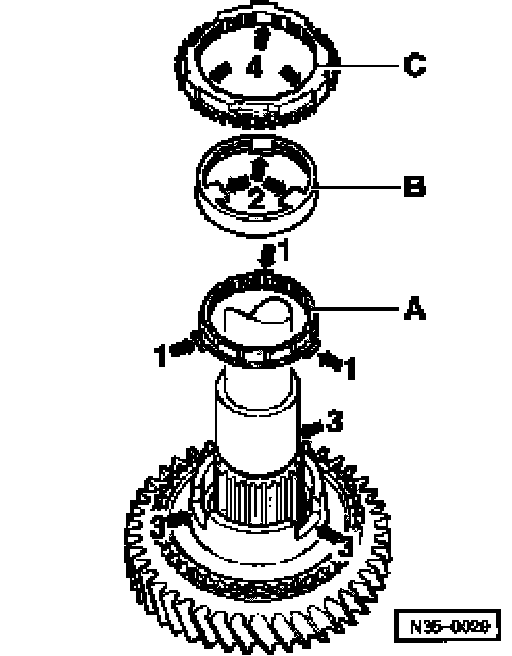 4
C
2
B
1
A
1
1
3
3
3
N35-0029