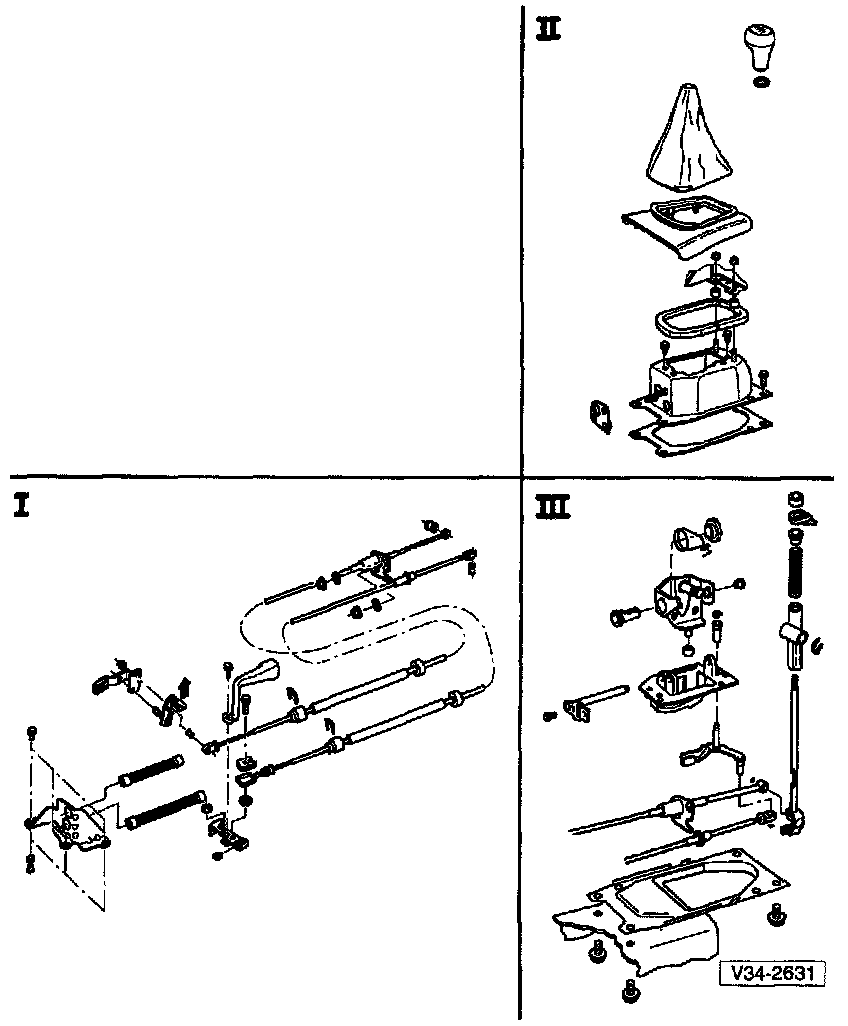 II

I

III

V34-2631