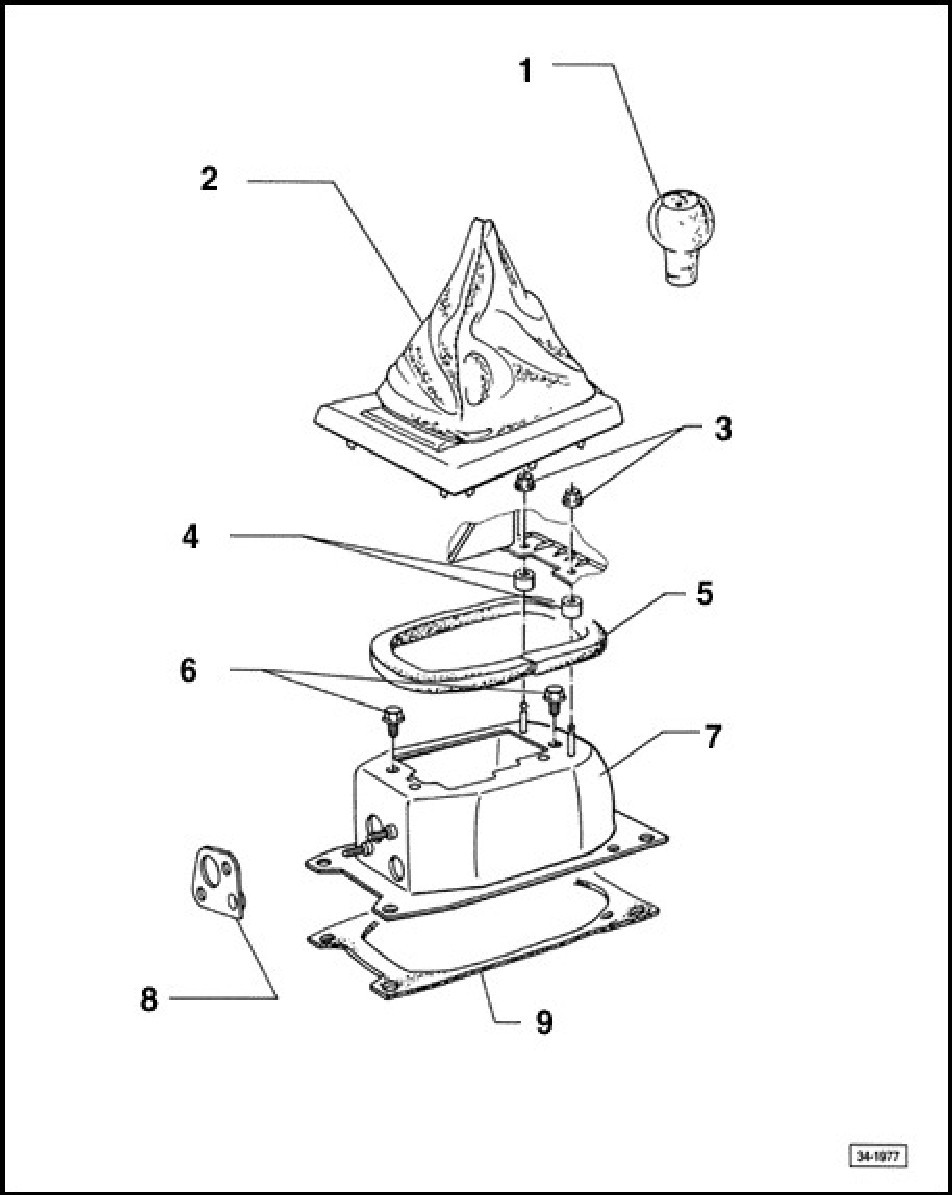 1
2
3
4
5
6
7
8
9
34-1977