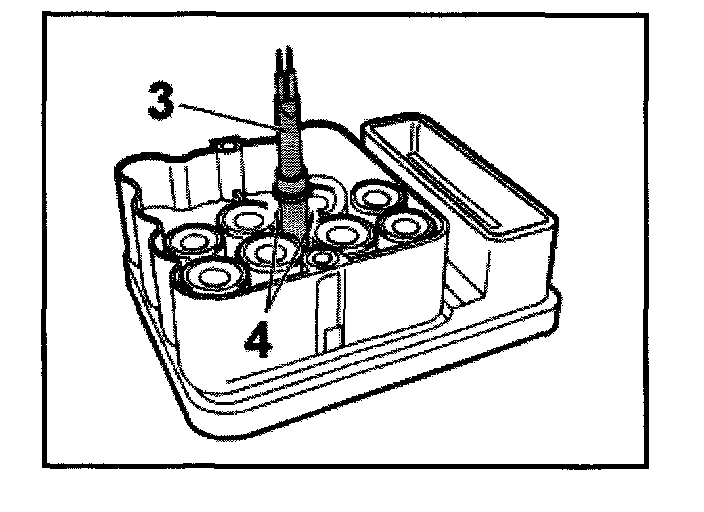 3

4