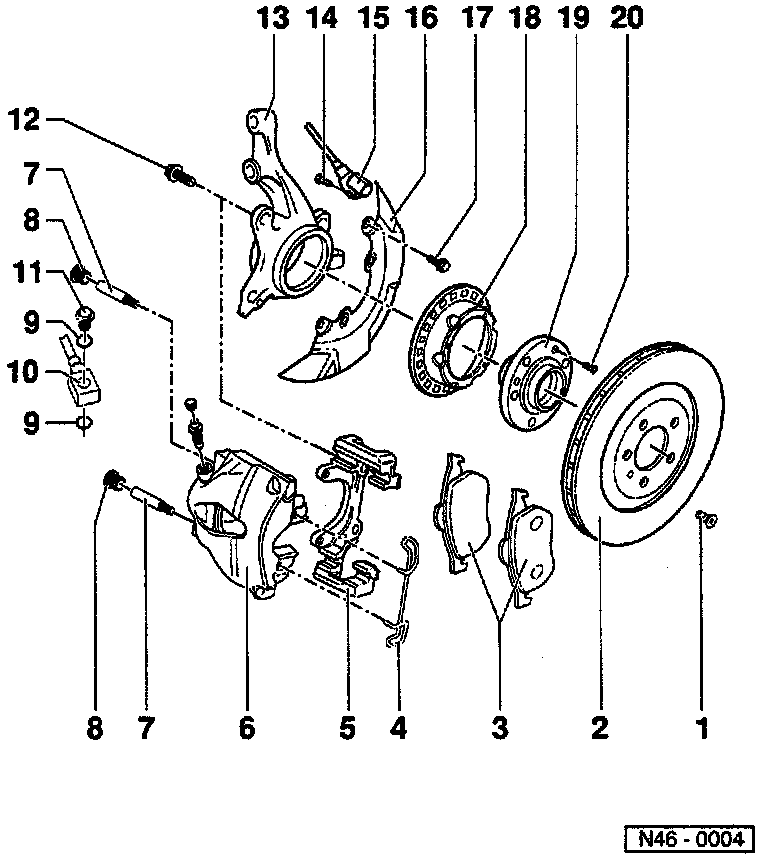 13 14 15 16 17 18 19 20

12

7

8

11

9

10

9

8 7 6 5 4 3 2 1

N46 - 0004