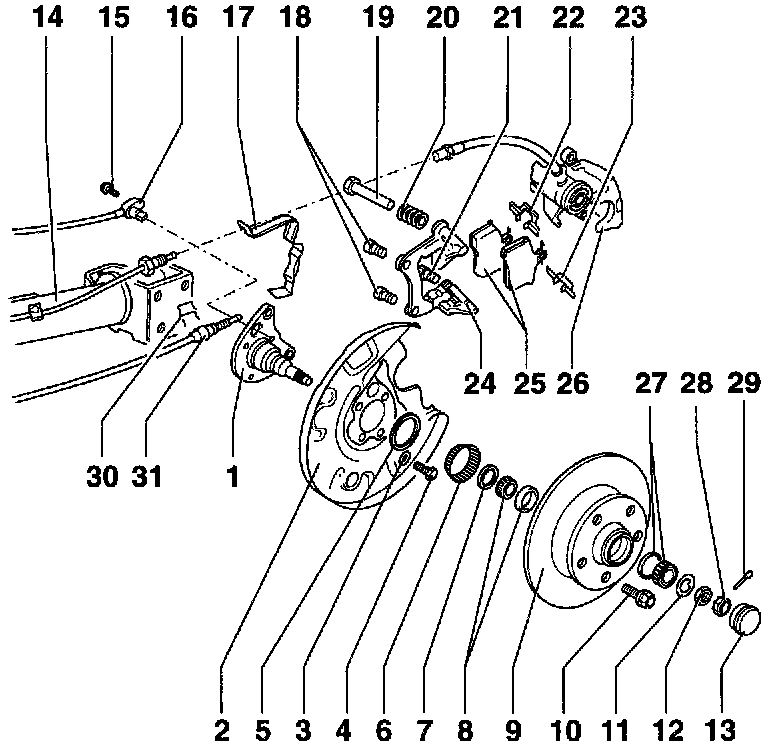 14 15 16 17 18 19 20 21 22 23

24 25 26

27 28 29

30 31 1

2 5 3 4 6 7 8 9 10 11 12 13