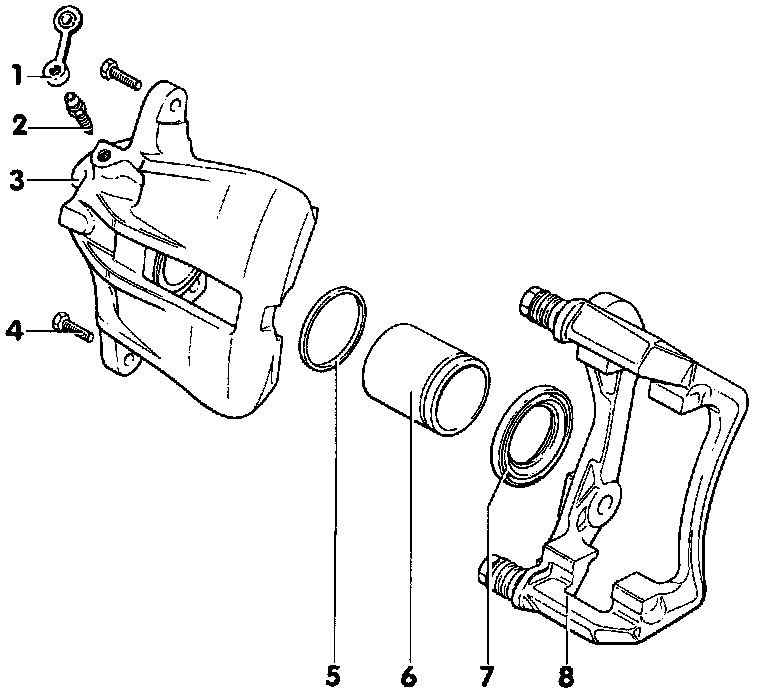 1
2
3
4
5
6
7
8