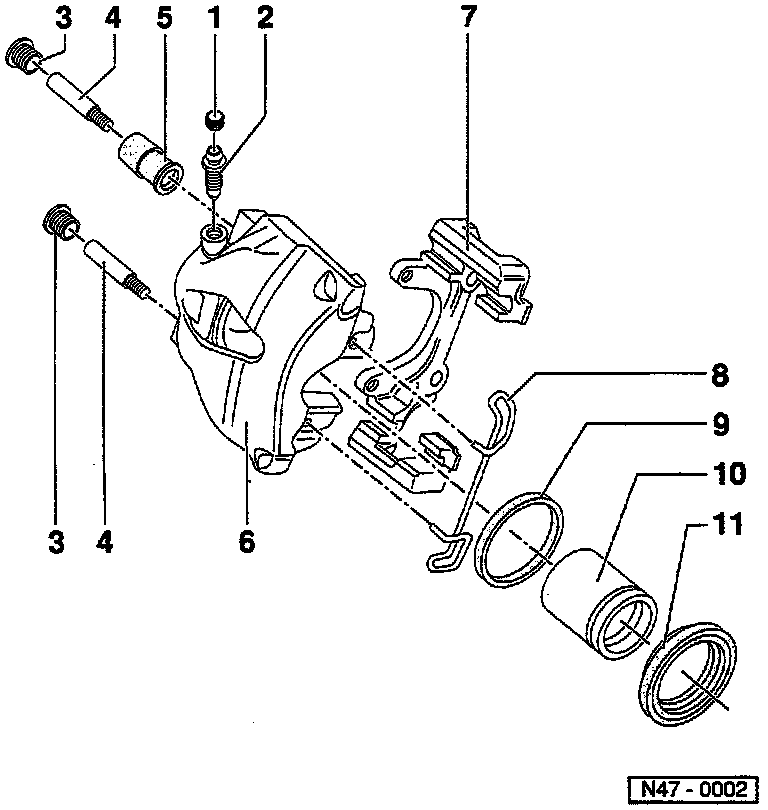 3
4
5
1
2
7
8
9
10
11
3
4
6
N47 - 0002