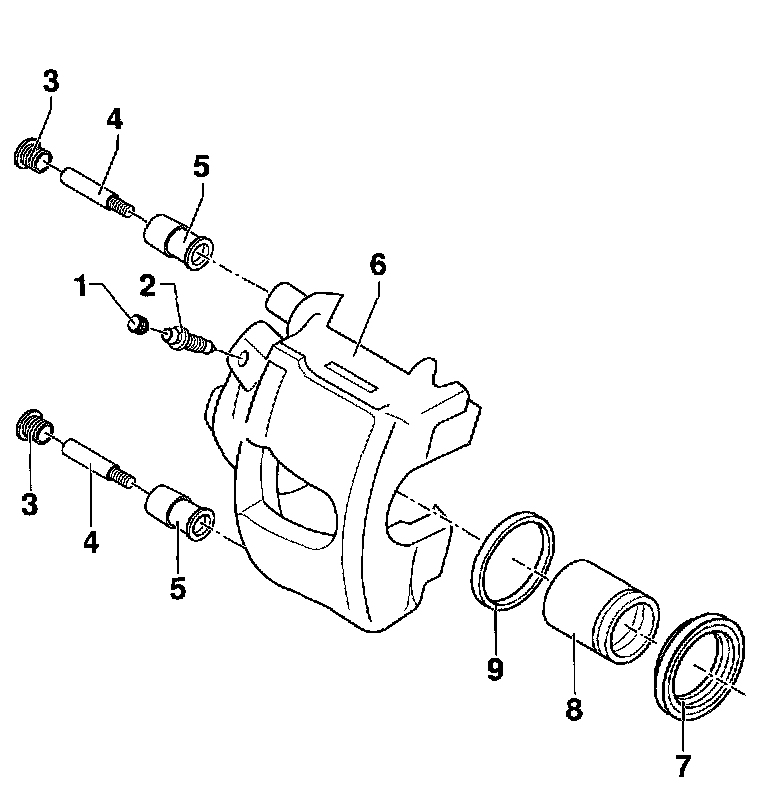 3
4
5
1
2
6
3
4
5
9
8
7