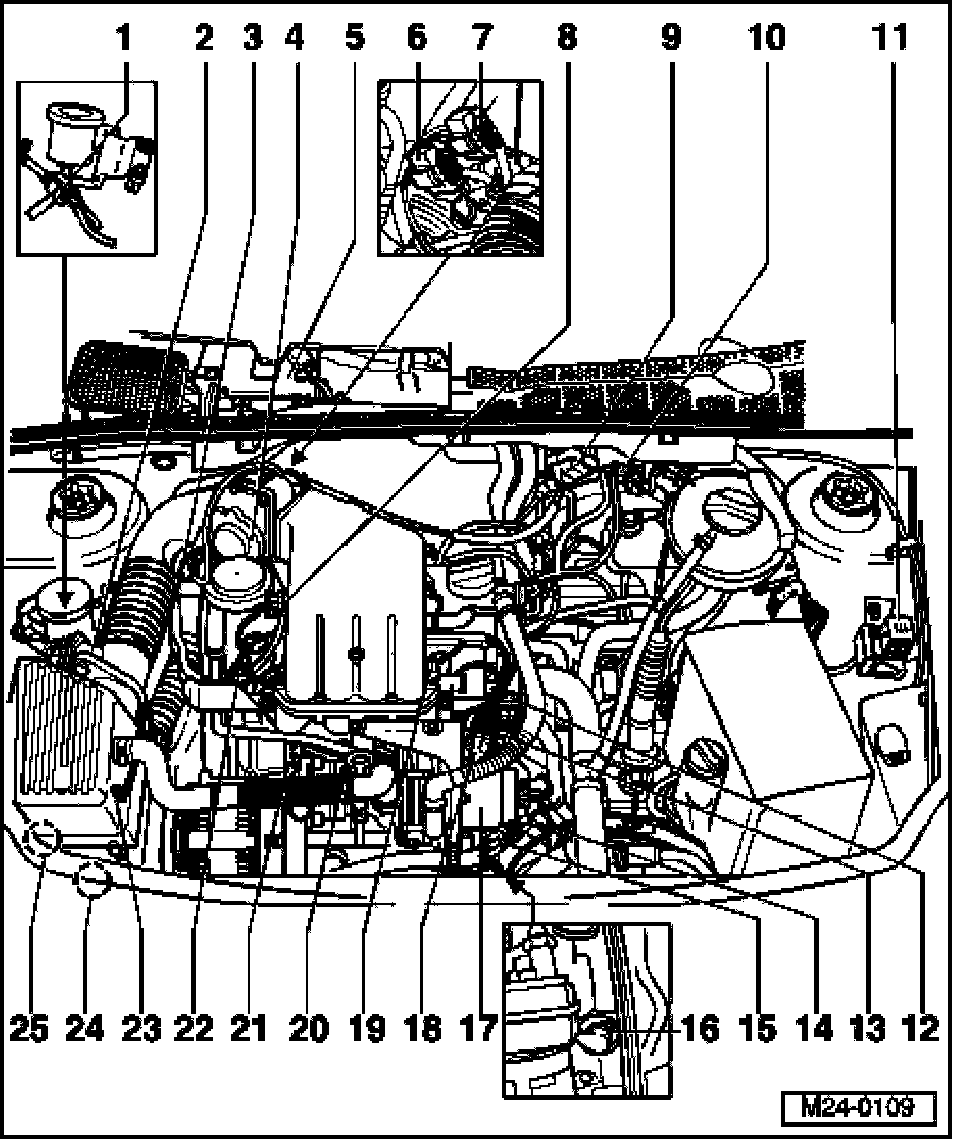 1 2 3 4 5 6 7 8 9 10 11

25 24 23 22 21 20 19 18 17 16 15 14 13 12

M24-0109