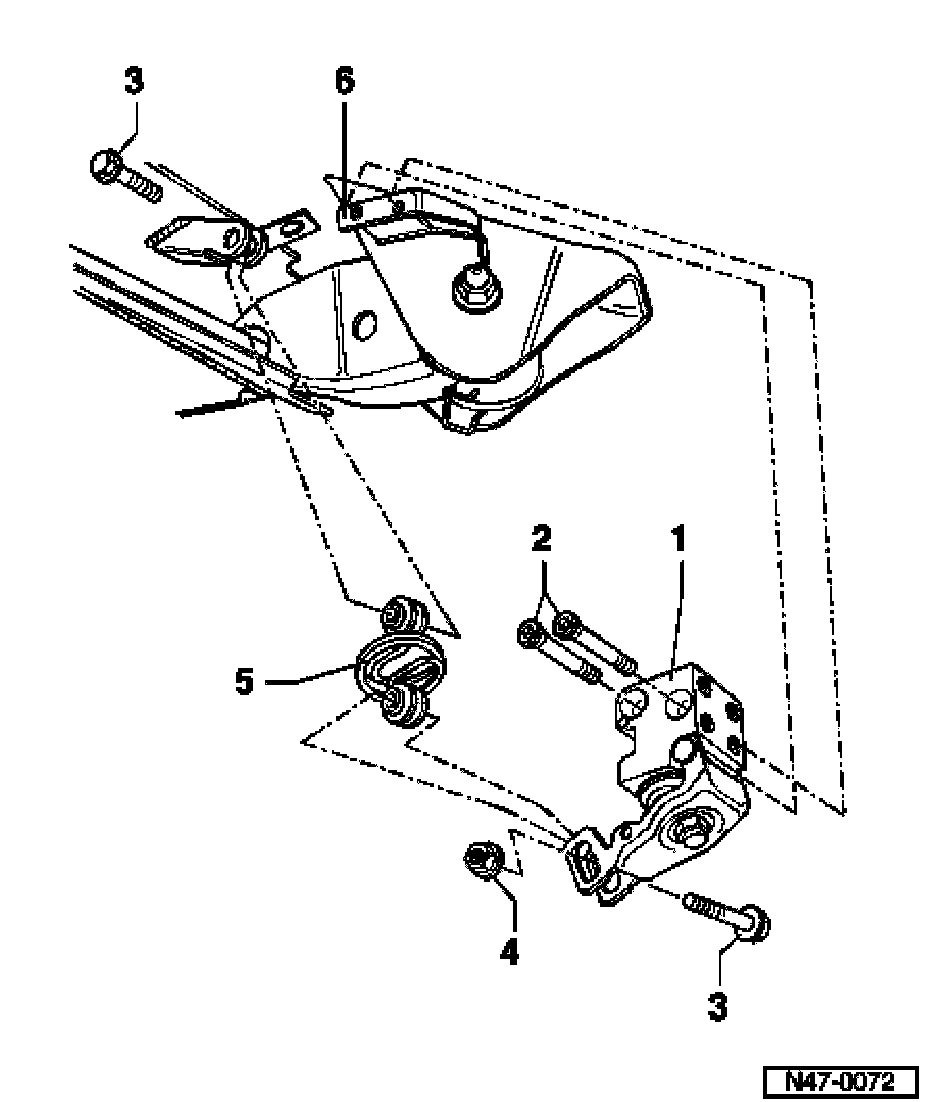 3
6
2
1
5
4
3
N47-0072