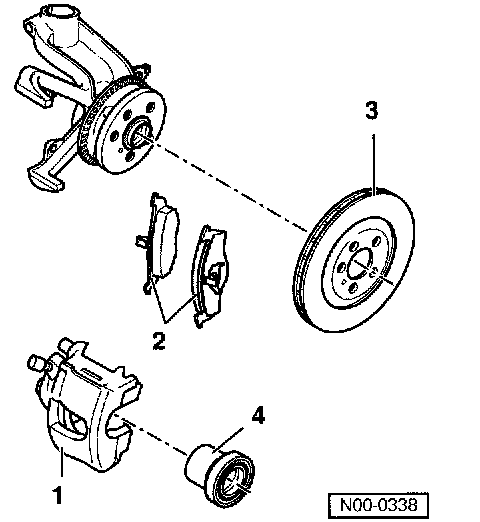 3
2
4
1
N00-0338