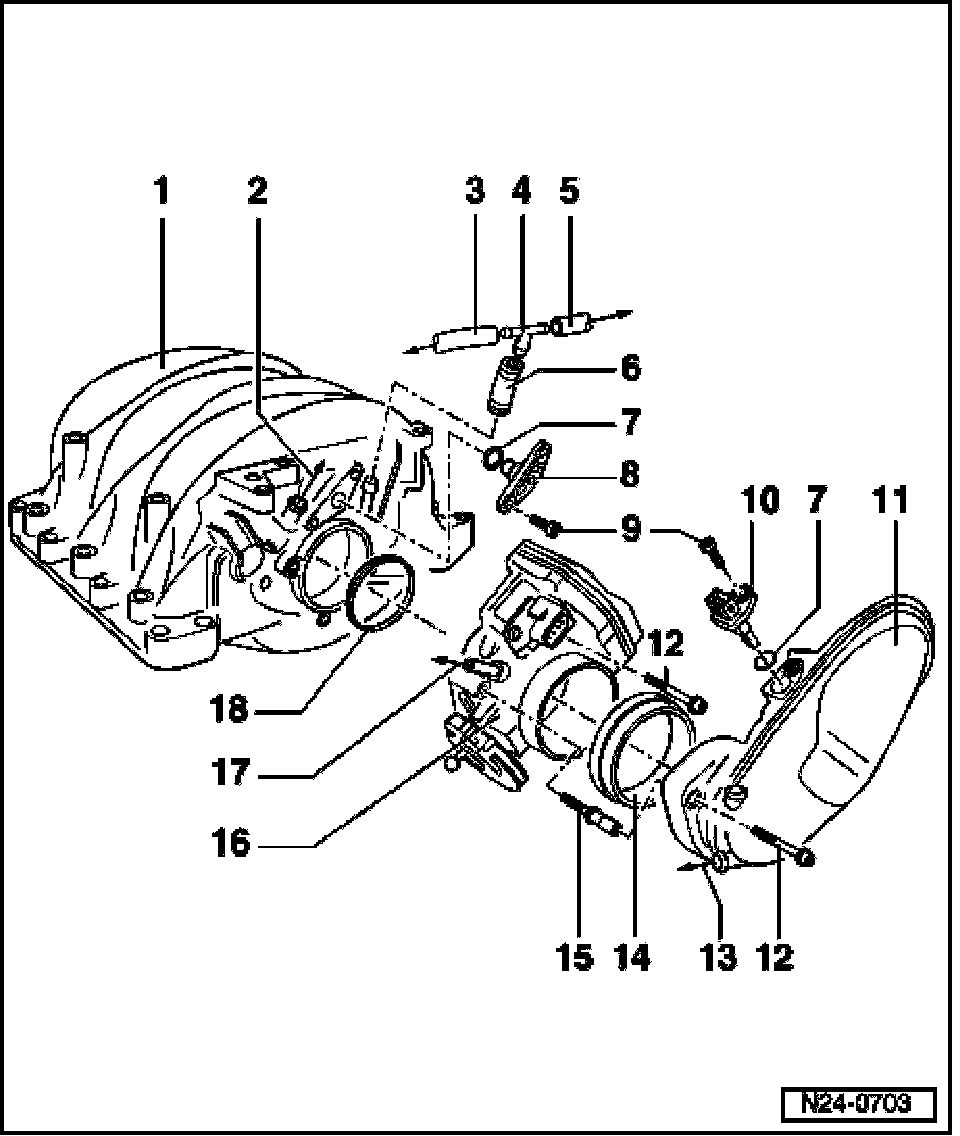 1
2
3
4
5
6
7
8
9
10
7
11
12
18
17
16
15
14
13
12
N24-0703