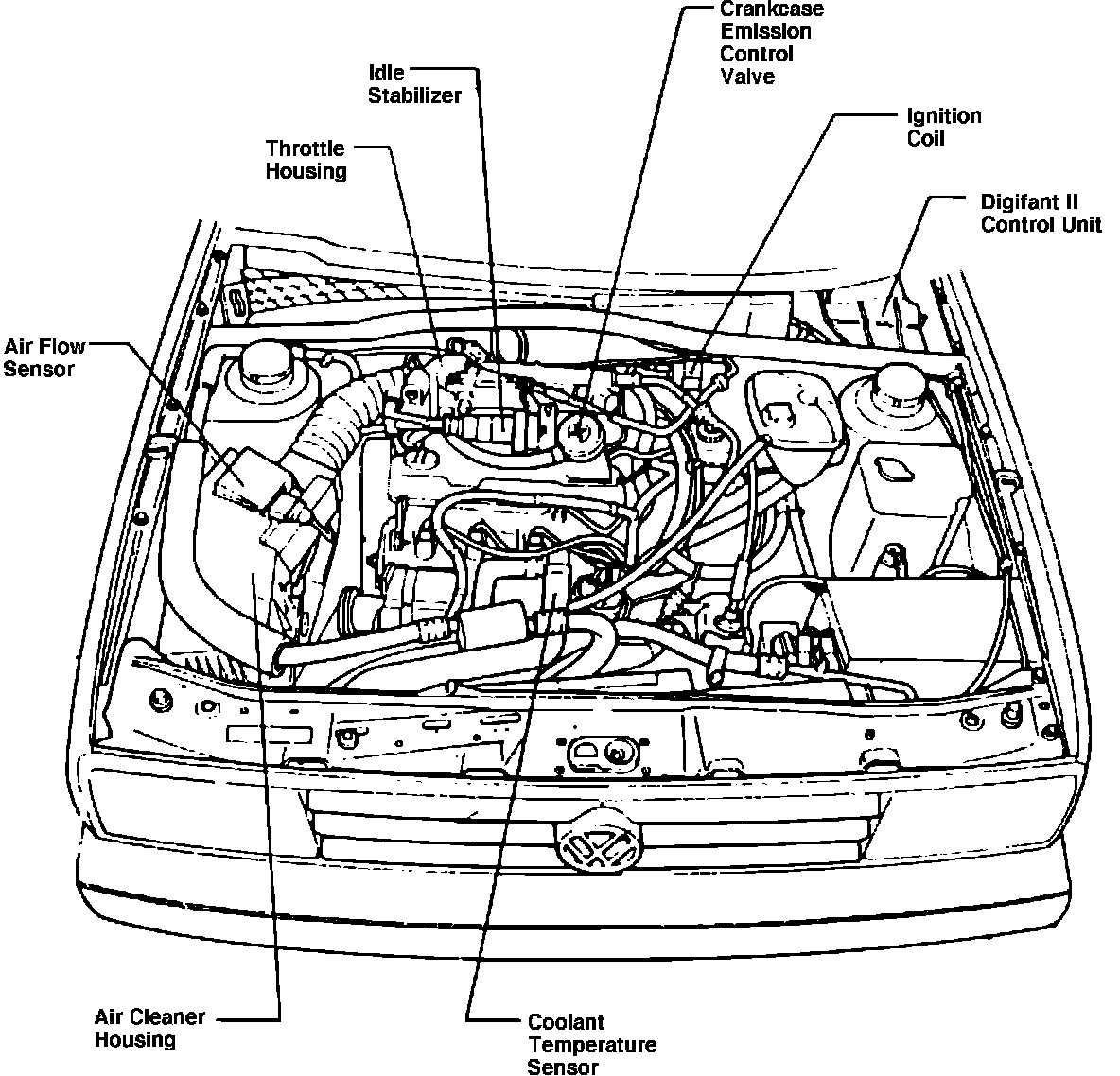 Crankcase Emission Control Valve

Idle Stabilizer

Ignition Coil

Throttle Housing

Digifant II Control Unit

Air Flow Sensor

Air Cleaner Housing

Coolant Temperature Sensor