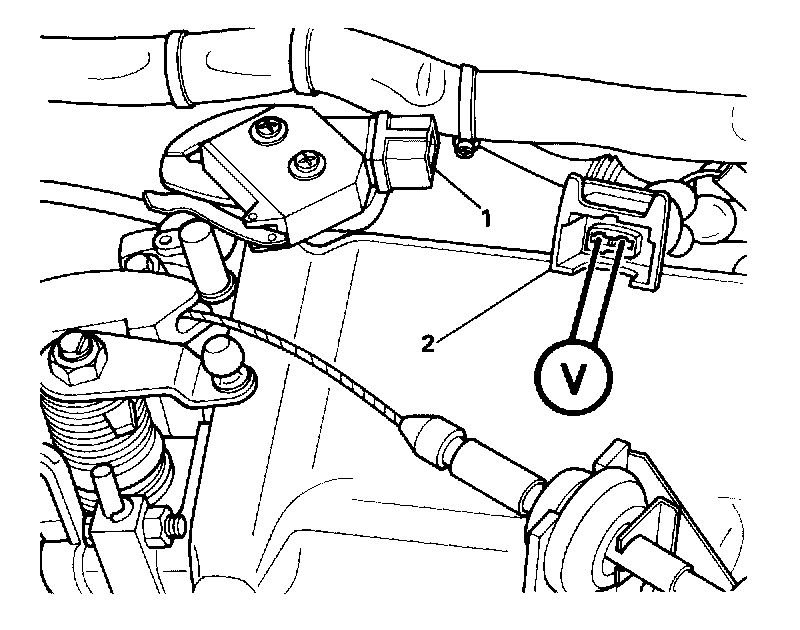 1
2
V