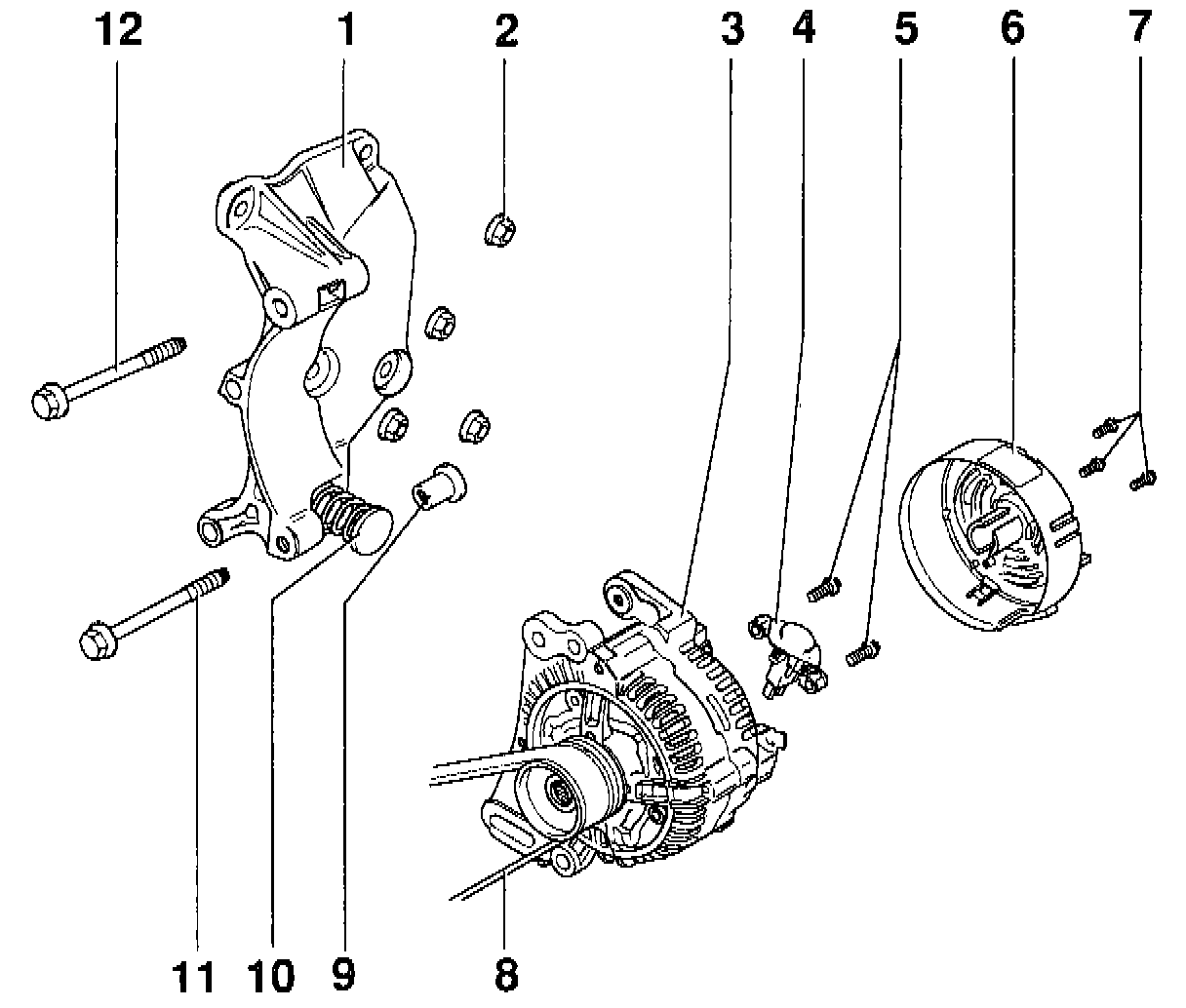 12
1
2
3
4
5
6
7
11
10
9
8