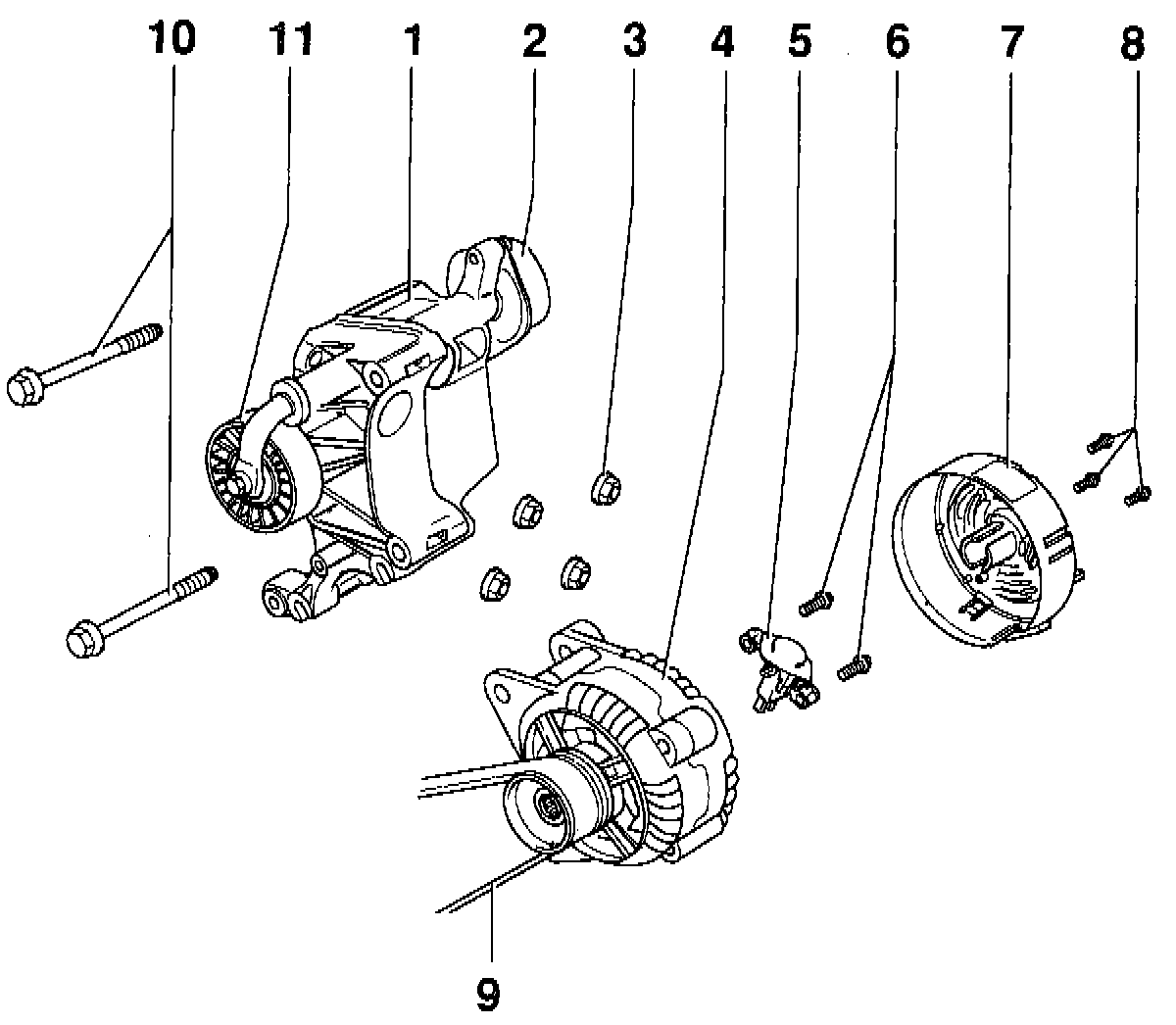 10 11 1 2 3 4 5 6 7 8

9