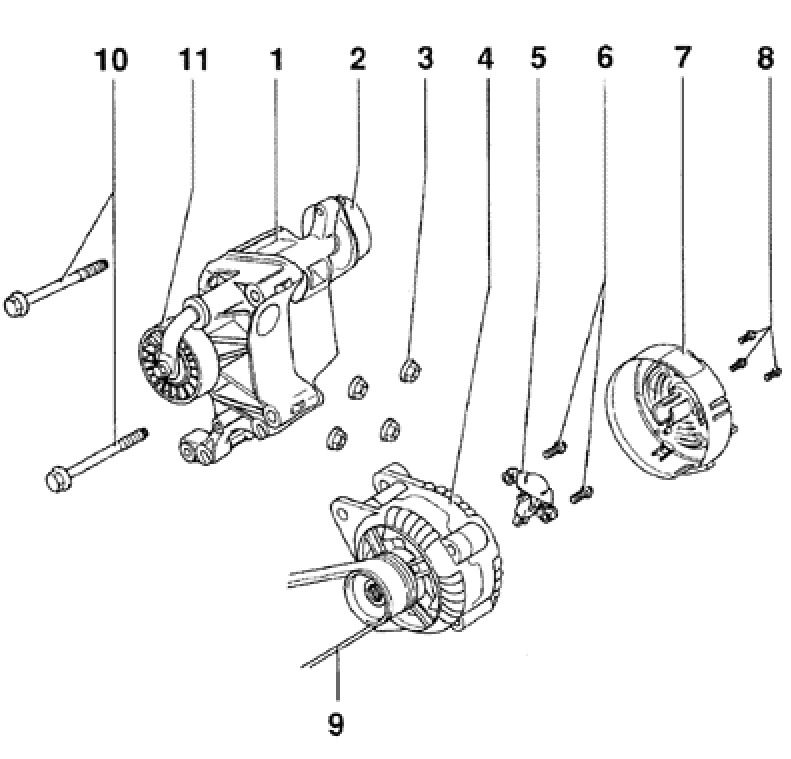 10 11 1 2 3 4 5 6 7 8

9