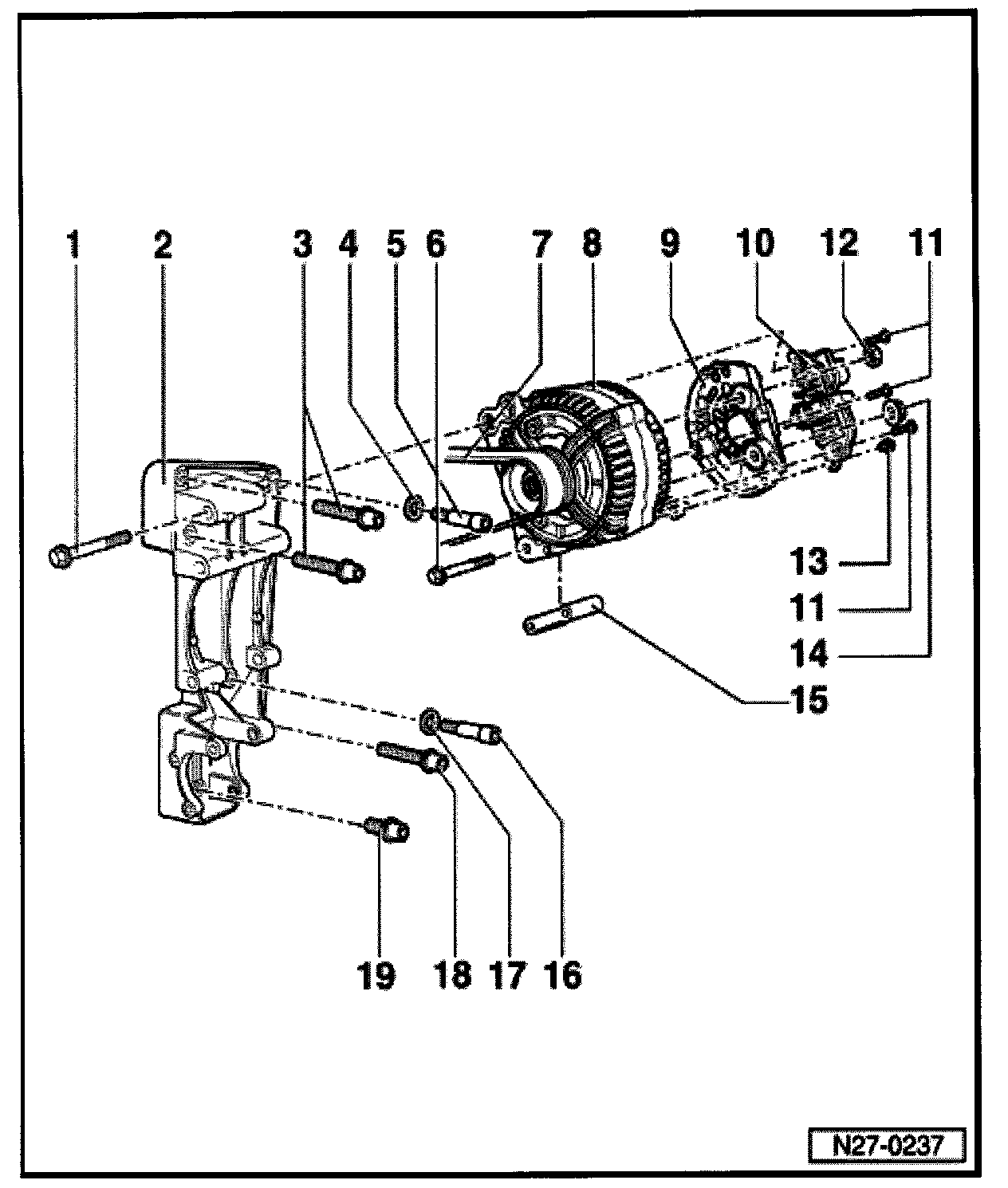 1 2 3 4 5 6 7 8 9 10 12 11

13
11
14
15

19 18 17 16

N27-0237