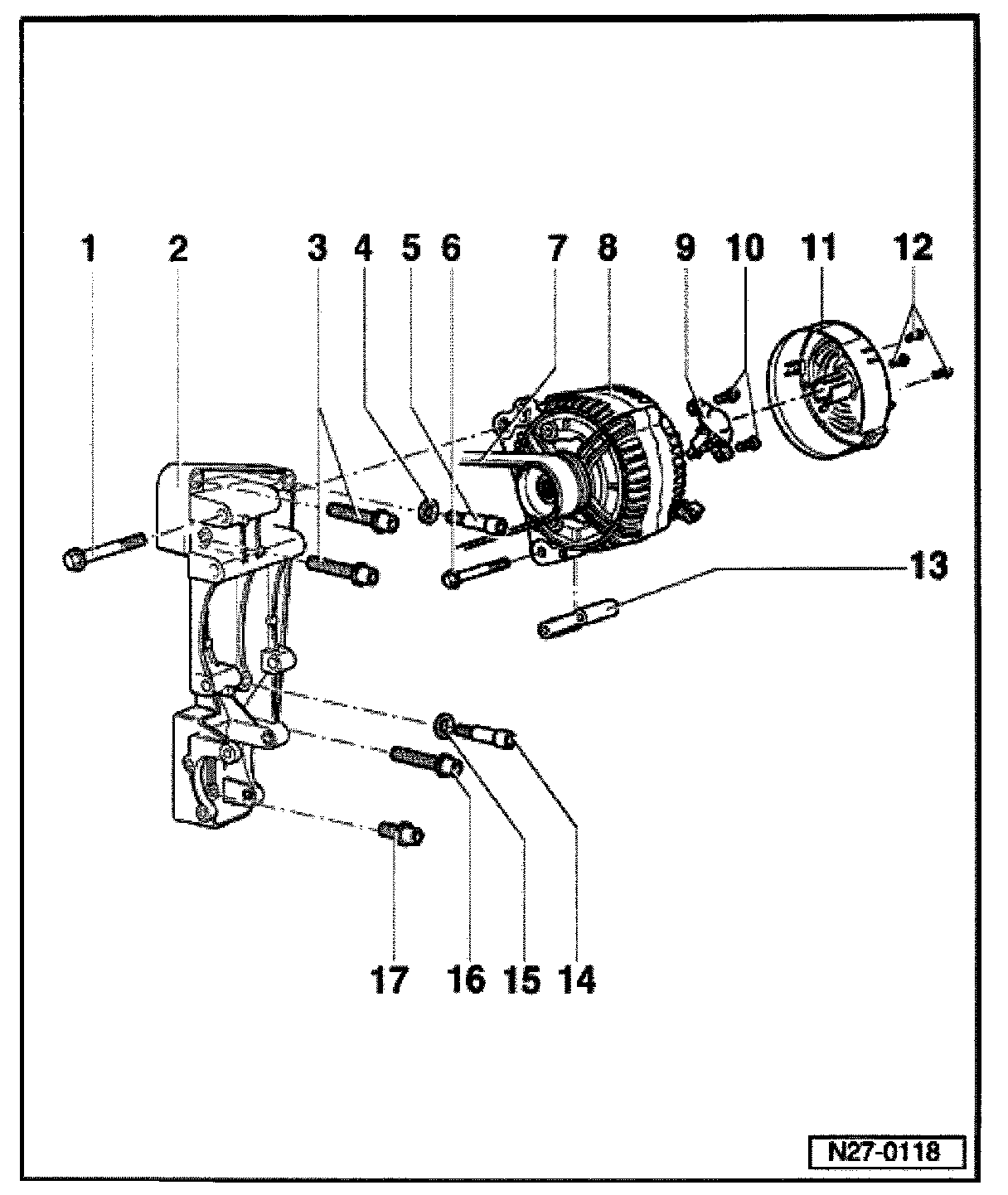 1 2 3 4 5 6 7 8 9 10 11 12

13

17 16 15 14

N27-0118