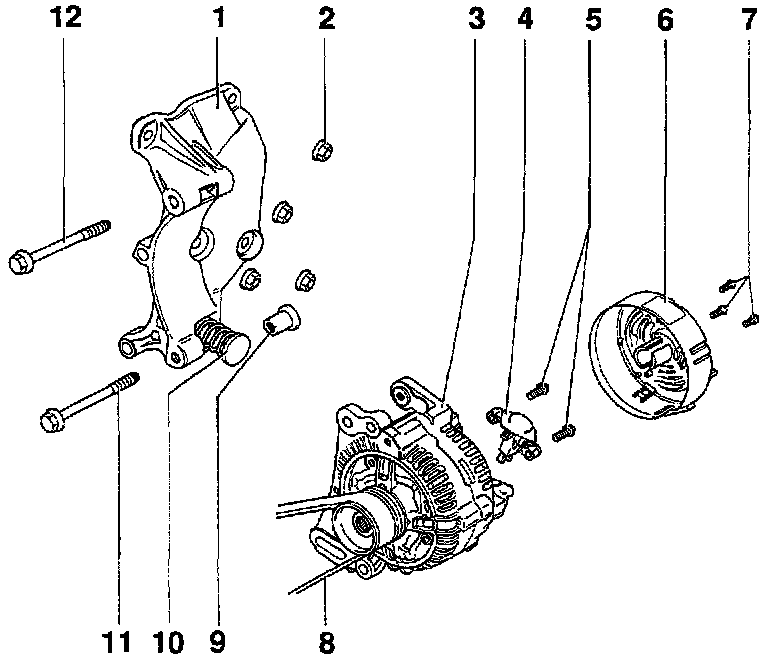 12
1
2
3
4
5
6
7
11
10
9
8