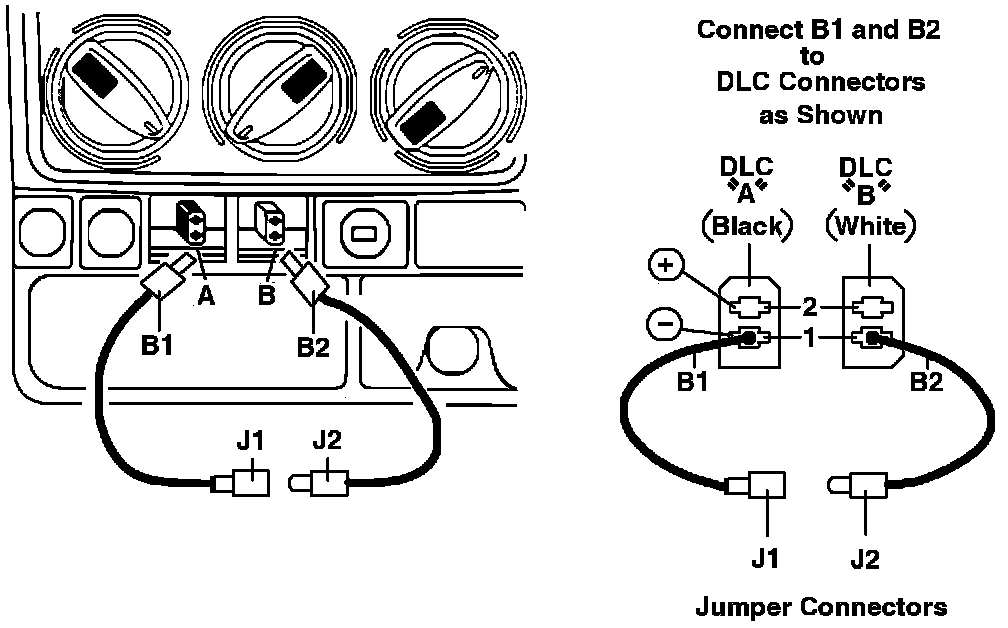 A
B
B1
B2
J1
J2

Connect B1 and B2 to DLC Connectors as Shown

DLC "A" (Black)
DLC "B" (White)
+
−
2
1
B1
B2
J1
J2

Jumper Connectors