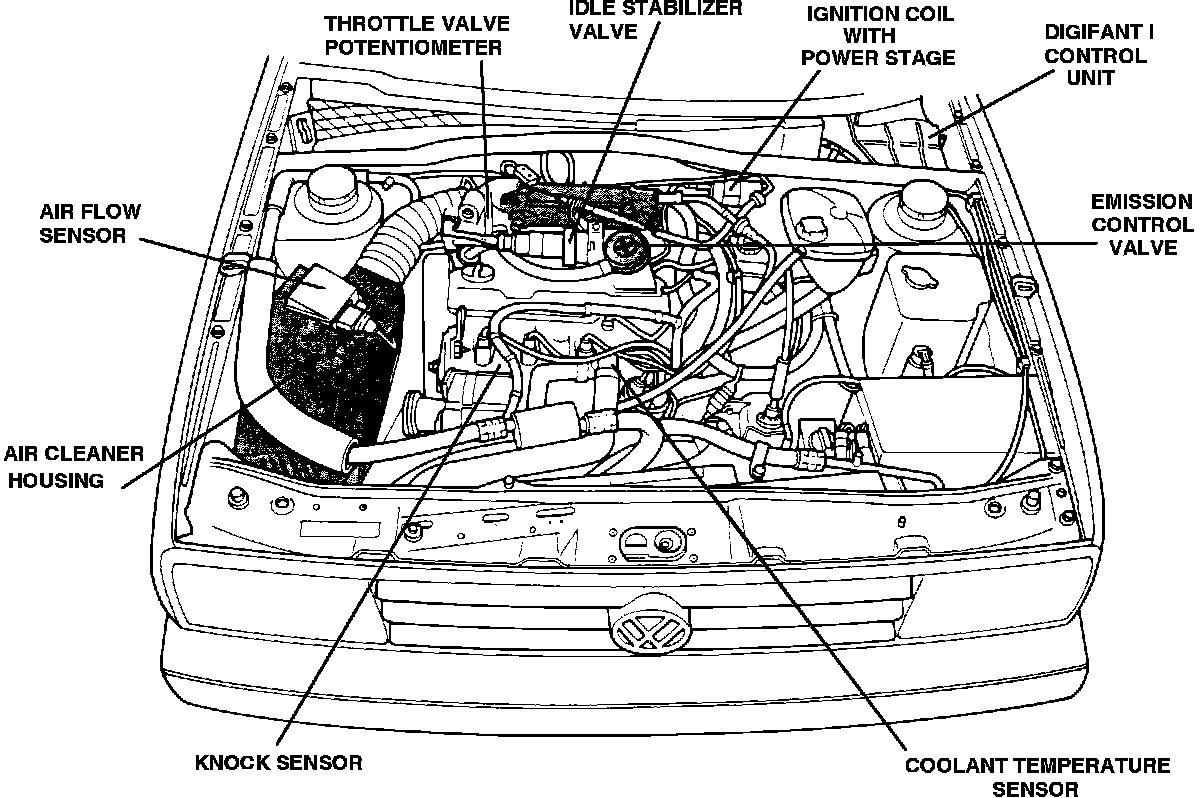 THROTTLE VALVE POTENTIOMETER

IDLE STABILIZER VALVE

IGNITION COIL WITH POWER STAGE

DIGIFANT I CONTROL UNIT

AIR FLOW SENSOR

EMISSION CONTROL VALVE

AIR CLEANER HOUSING

KNOCK SENSOR

COOLANT TEMPERATURE SENSOR