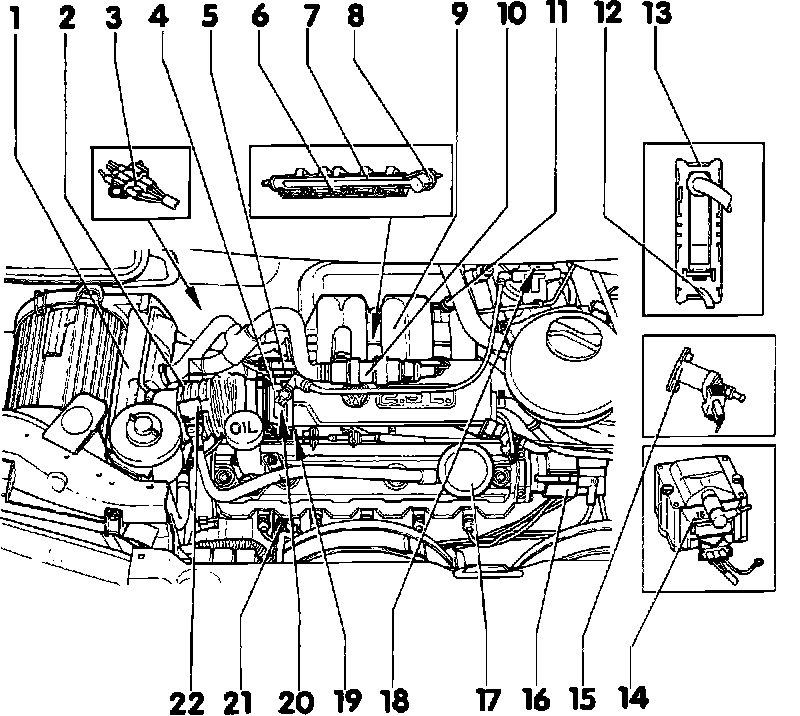 1 2 3 4 5 6 7 8 9 10 11 12 13

OIL

22 21 20 19 18 17 16 15 14