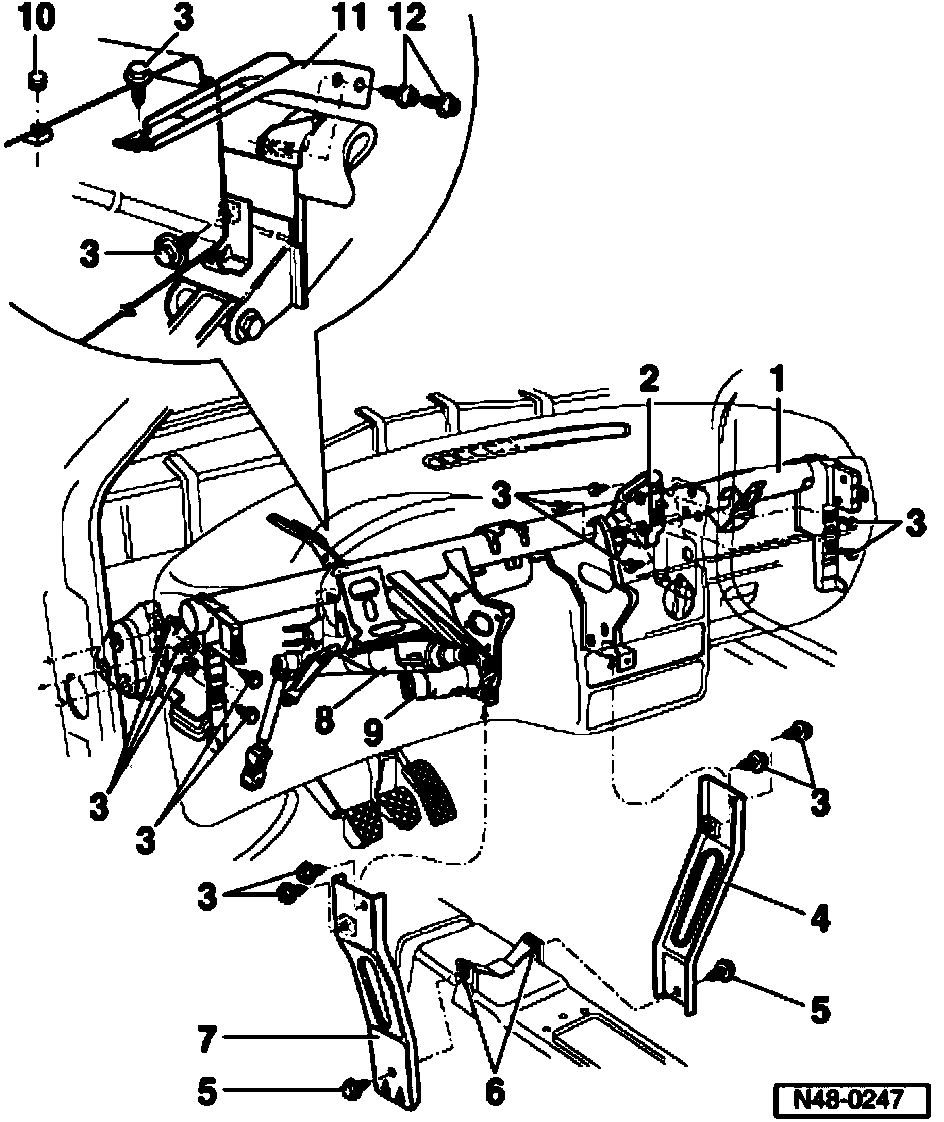 10
3
11
12
3
2
1
3
3
8
9
3
3
3
3
4
5
7
5
6
N48-0247