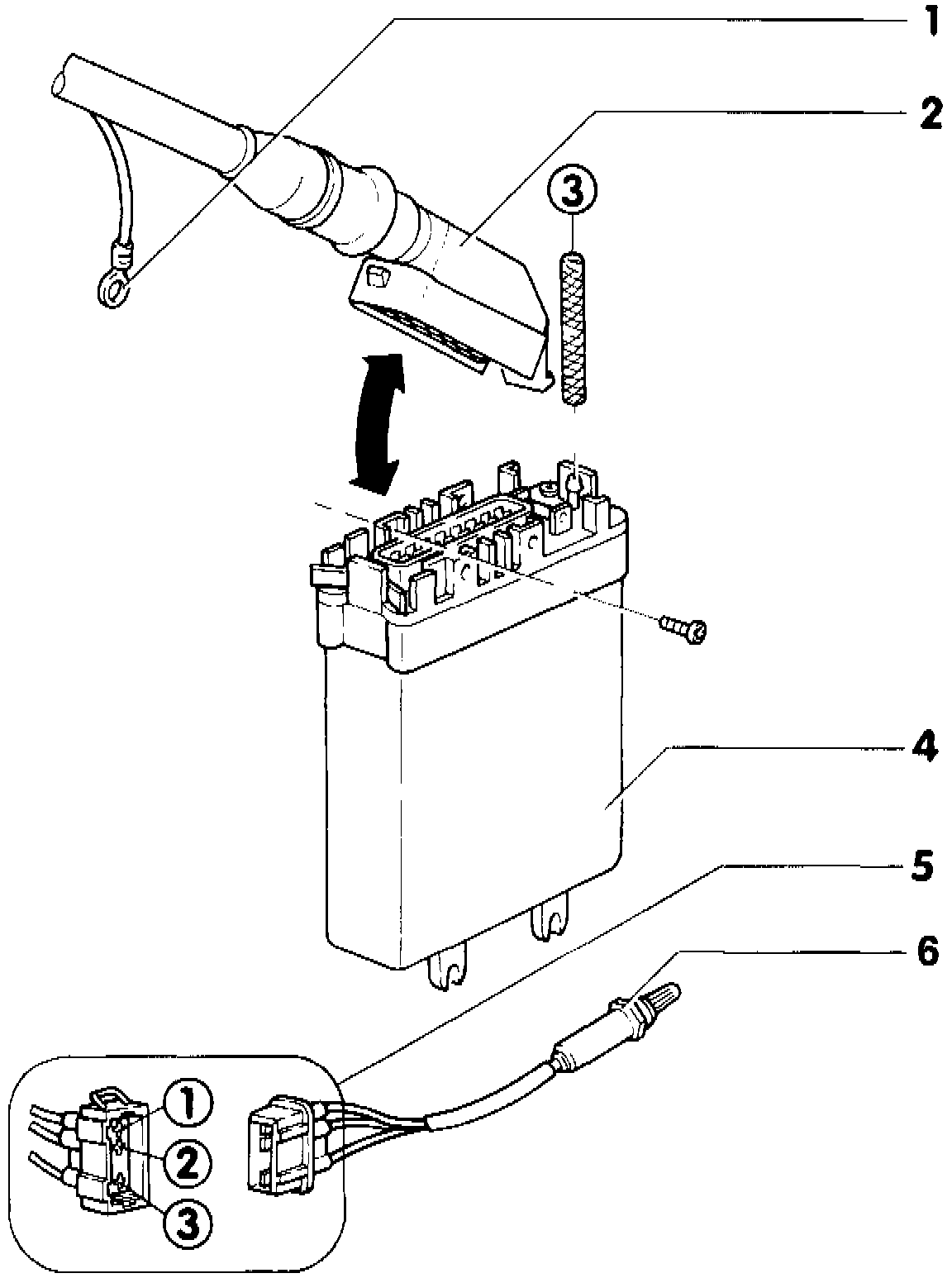 1
2
3
4
5
6
1
2
3