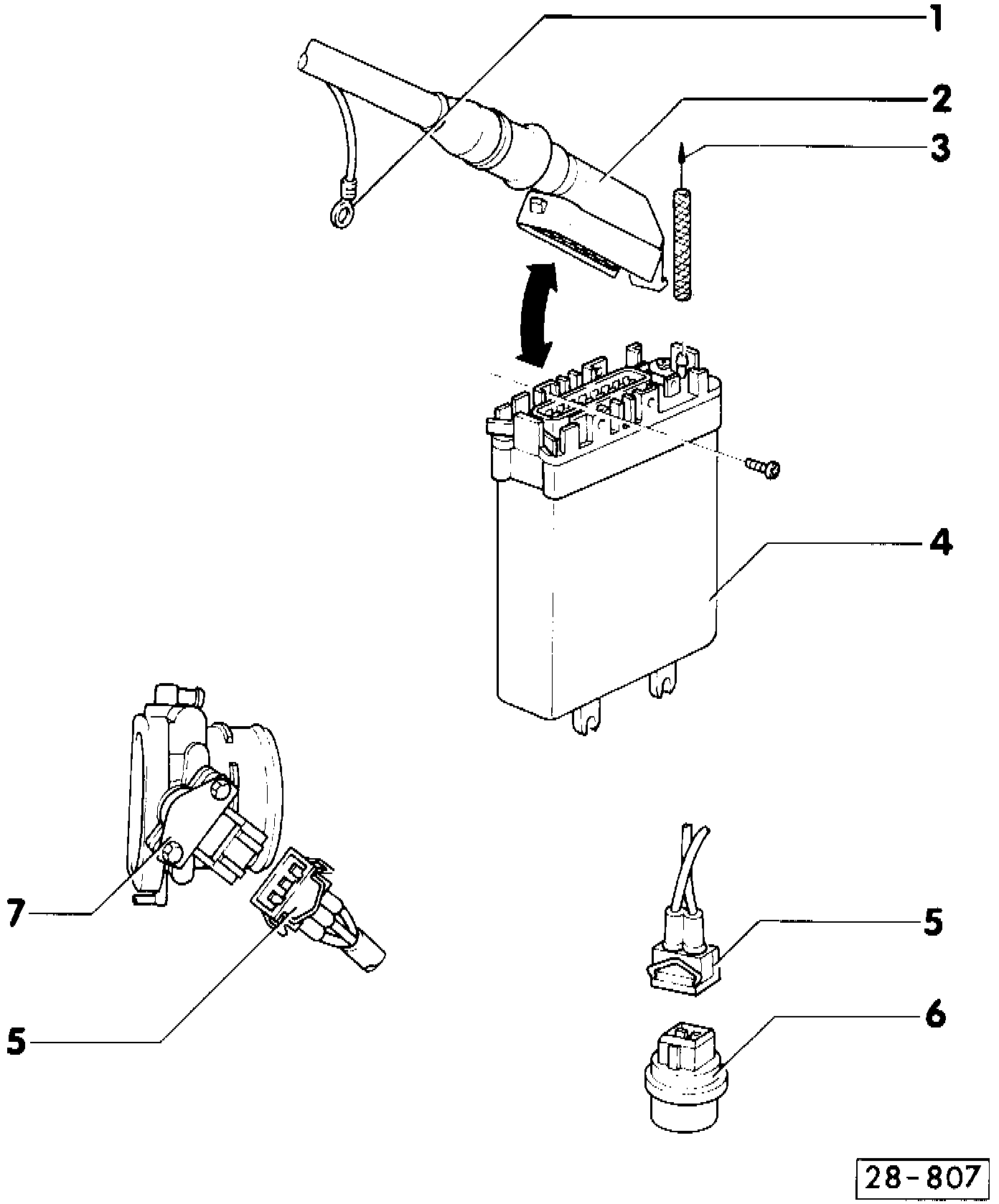 1
2
3
4
7
5
5
6
28-807