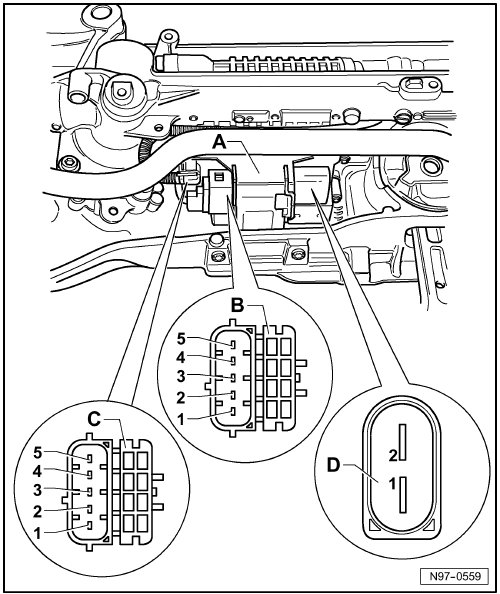 A
B
5
4
3
2
1
C
5
4
3
2
1
D
2
1
N97-0559