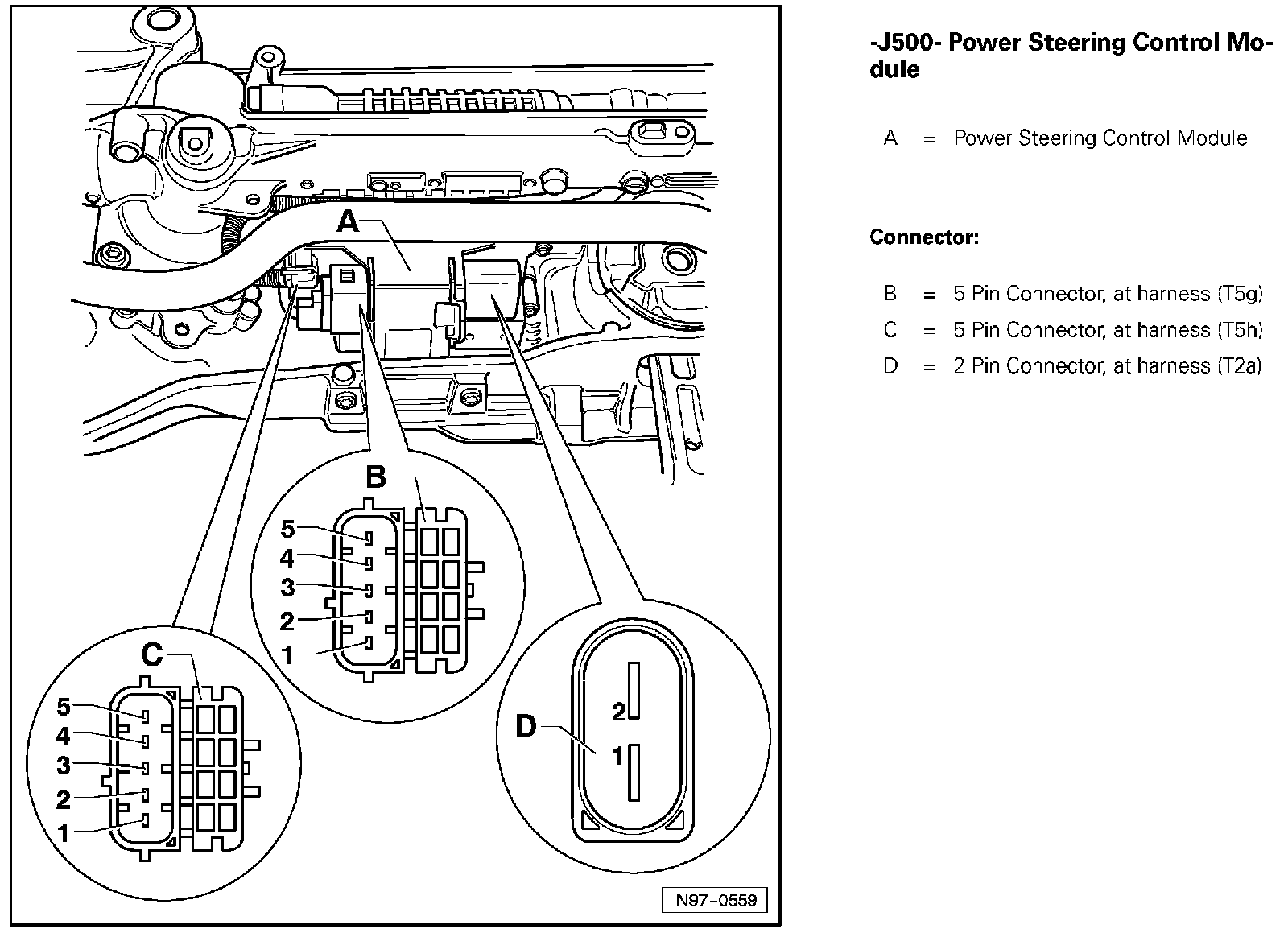 A

B

5
4
3
2
1

C

5
4
3
2
1

D

2
1

N97-0559

-J500- Power Steering Control Module

A = Power Steering Control Module

Connector:

B = 5 Pin Connector, at harness (T5g)

C = 5 Pin Connector, at harness (T5h)

D = 2 Pin Connector, at harness (T2a)