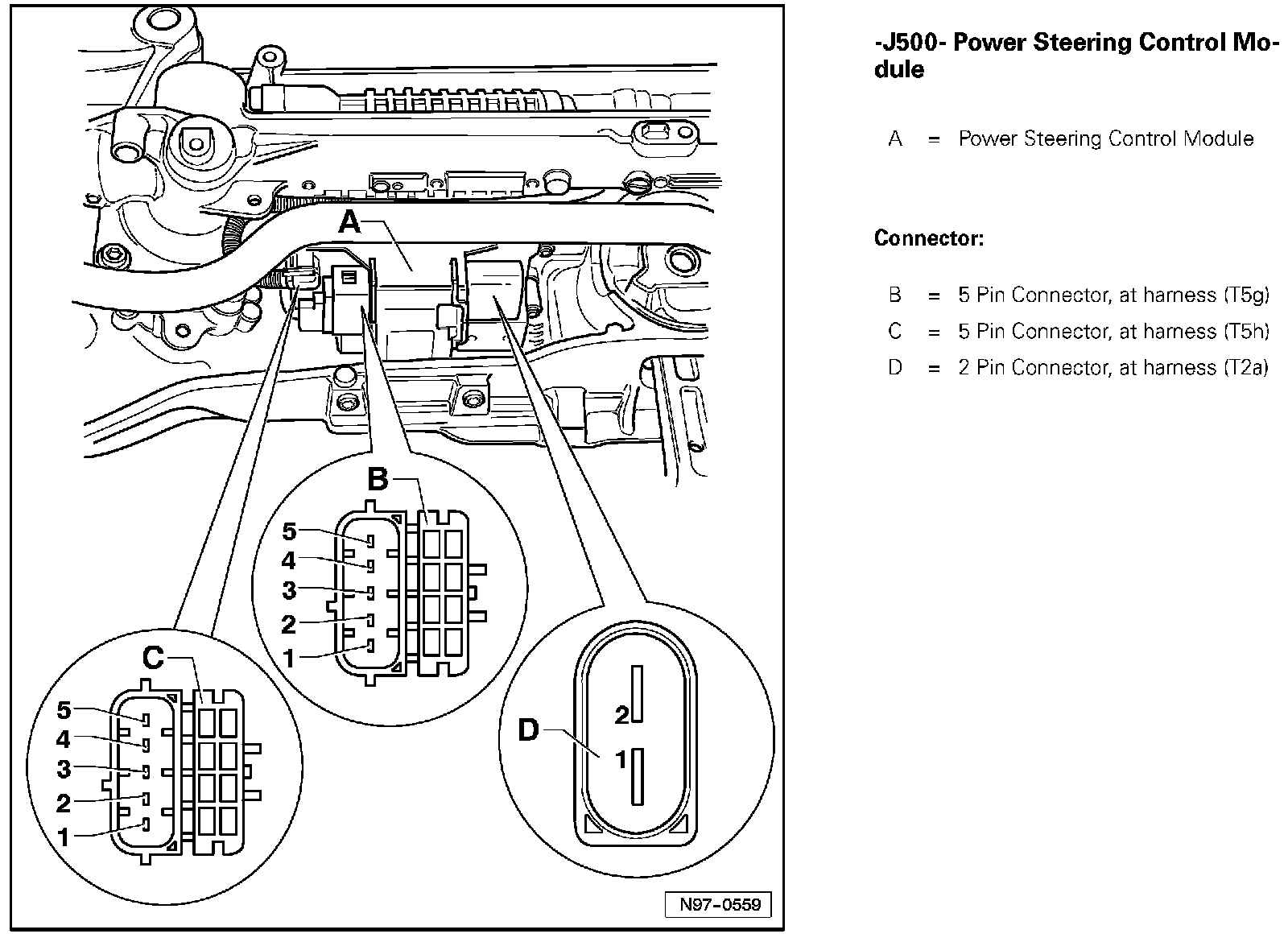 A

B

5
4
3
2
1

C

5
4
3
2
1

D

2
1

N97-0559

-J500- Power Steering Control Module

A = Power Steering Control Module

Connector:

B = 5 Pin Connector, at harness (T5g)

C = 5 Pin Connector, at harness (T5h)

D = 2 Pin Connector, at harness (T2a)