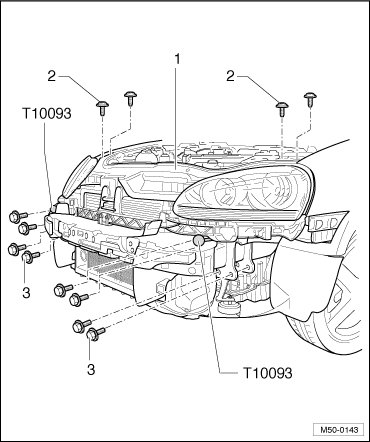 1
2
2
T10093
3
3
T10093
M50-0143