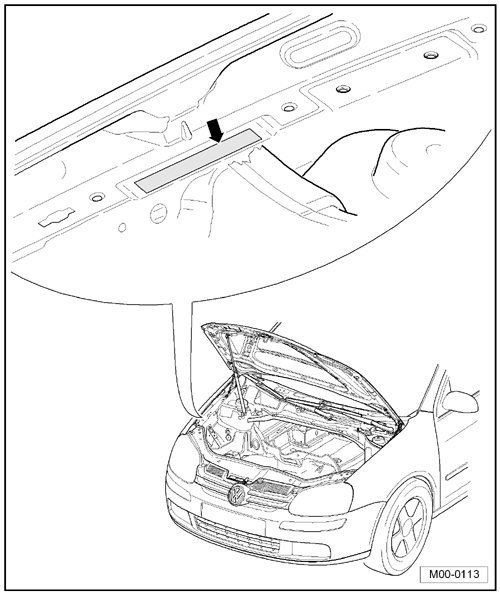 M00-0113